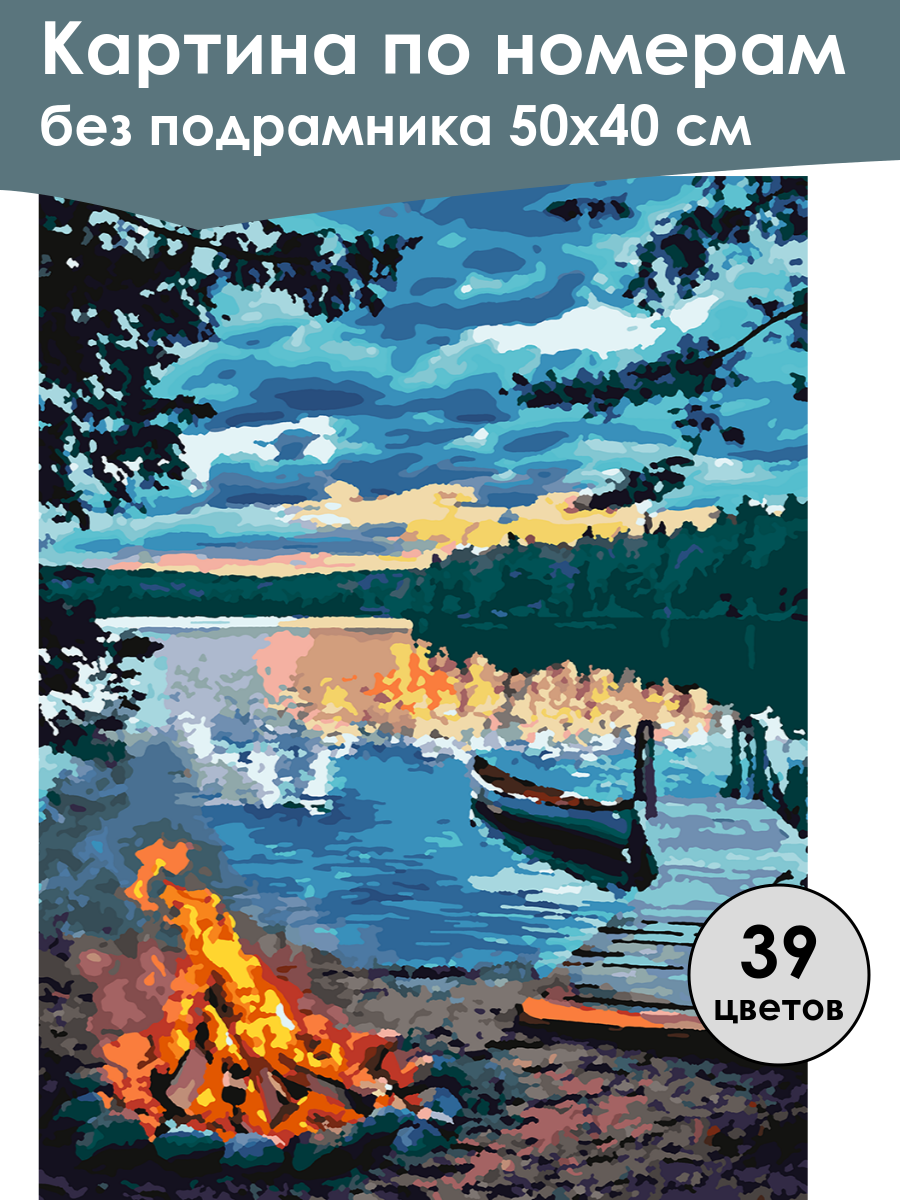 Картина по номерам
без подрамника 50х40 см

39
цветов