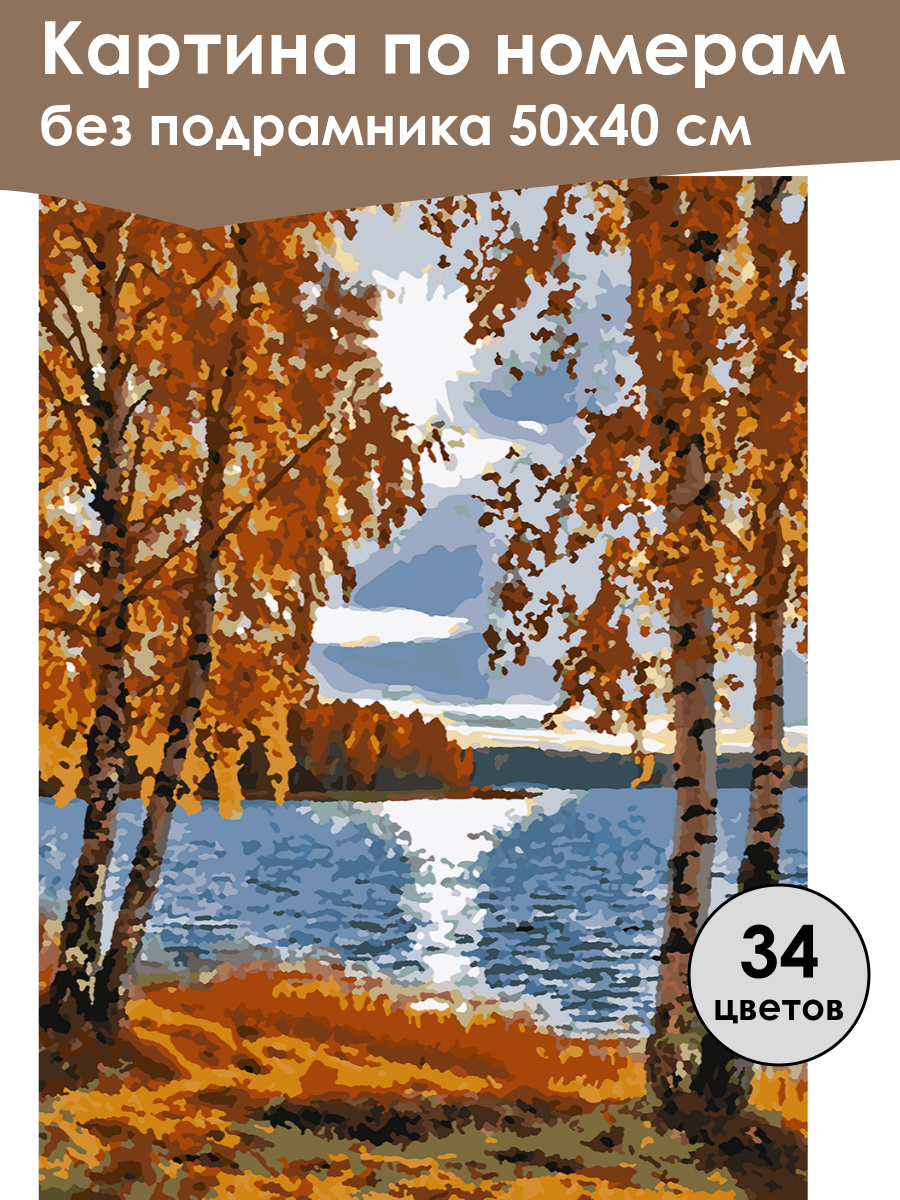 Картина по номерам
без подрамника 50х40 см

34
цветов