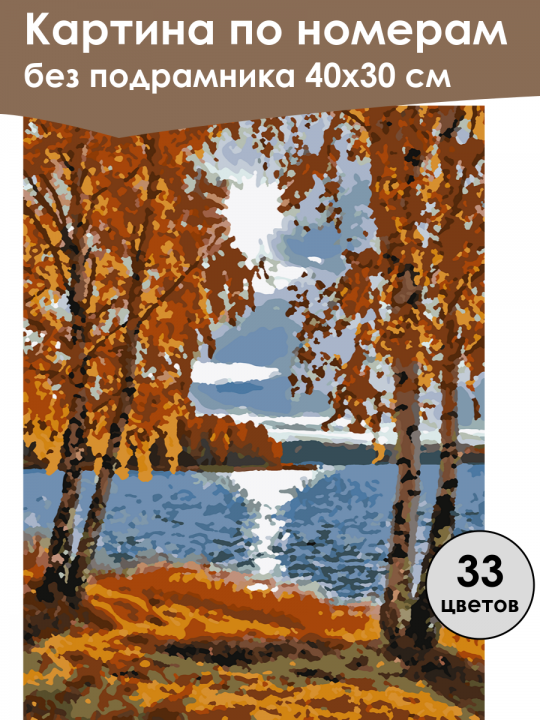 Картина по номерам
без подрамника 40х30 см

33
цветов