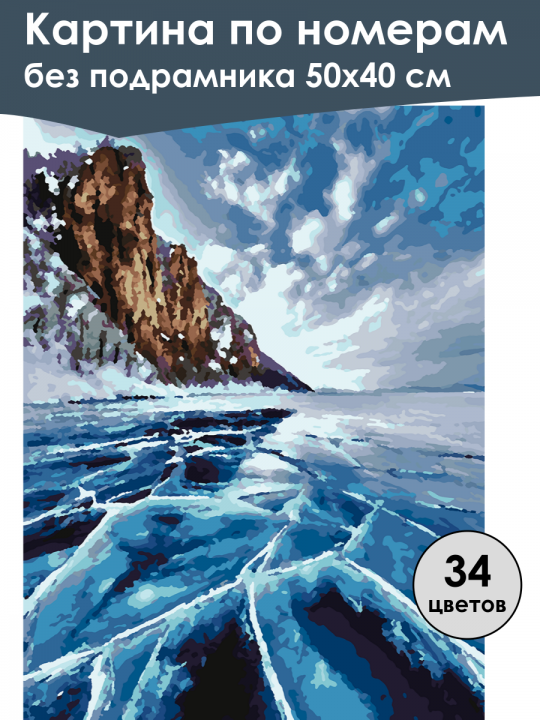 Картина по номерам без подрамника 50х40 см

34 цветов