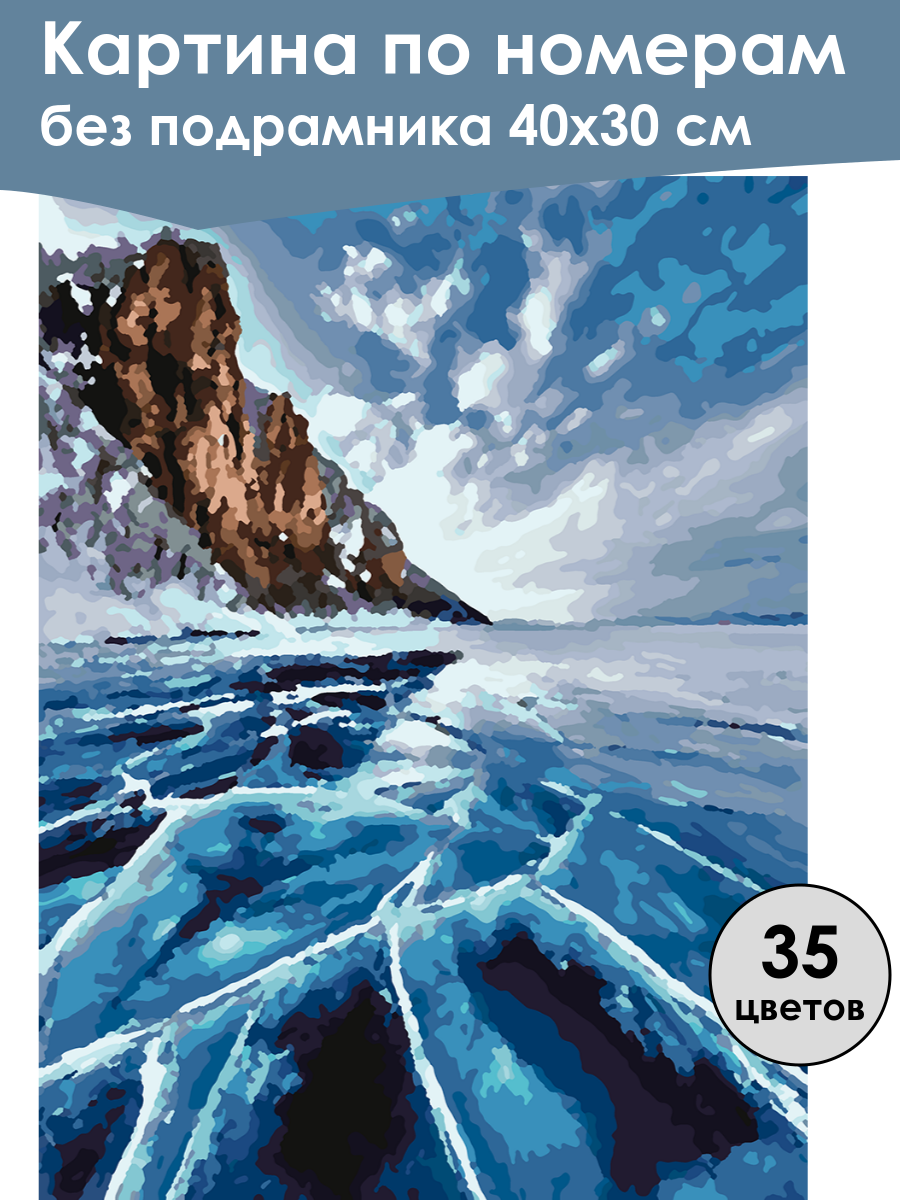 Картина по номерам
без подрамника 40х30 см

35
цветов