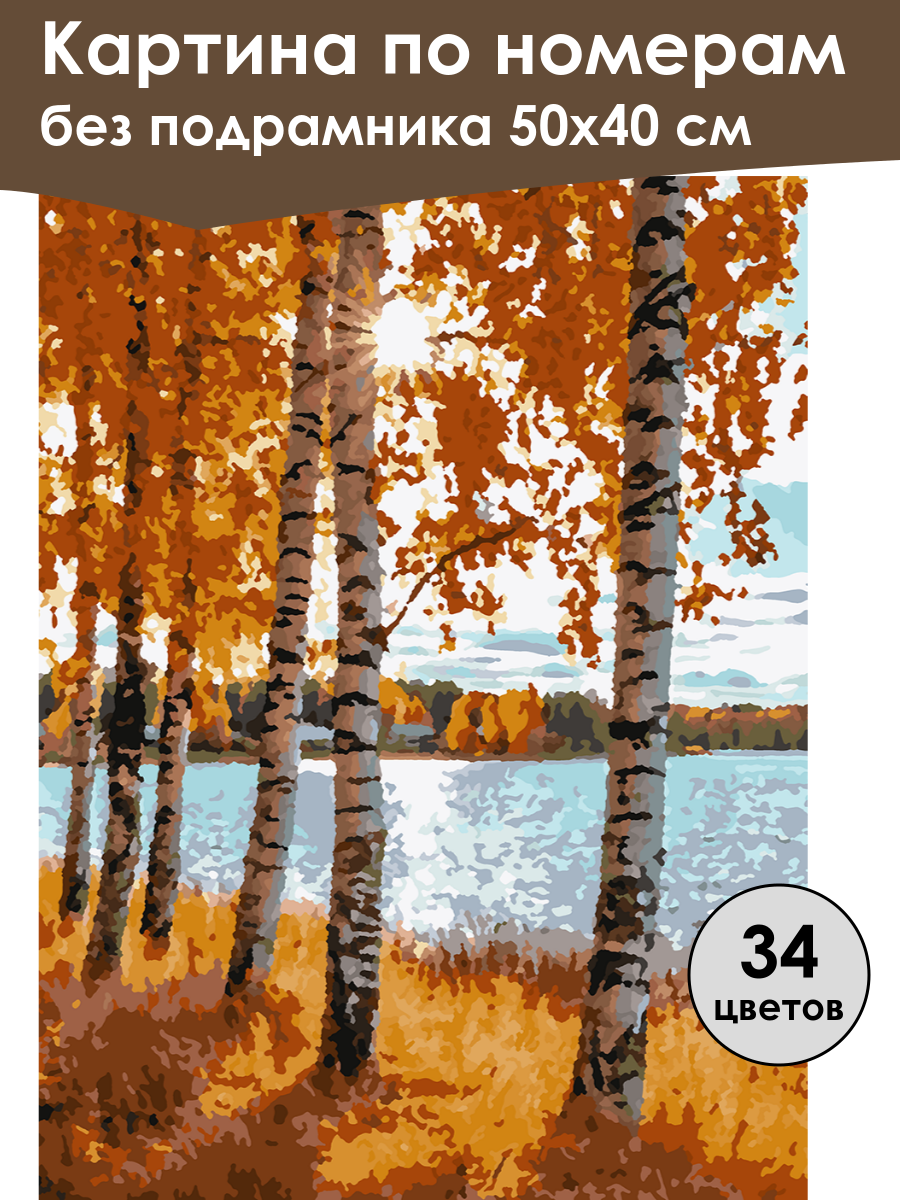 Картина по номерам
без подрамника 50х40 см

34
цветов