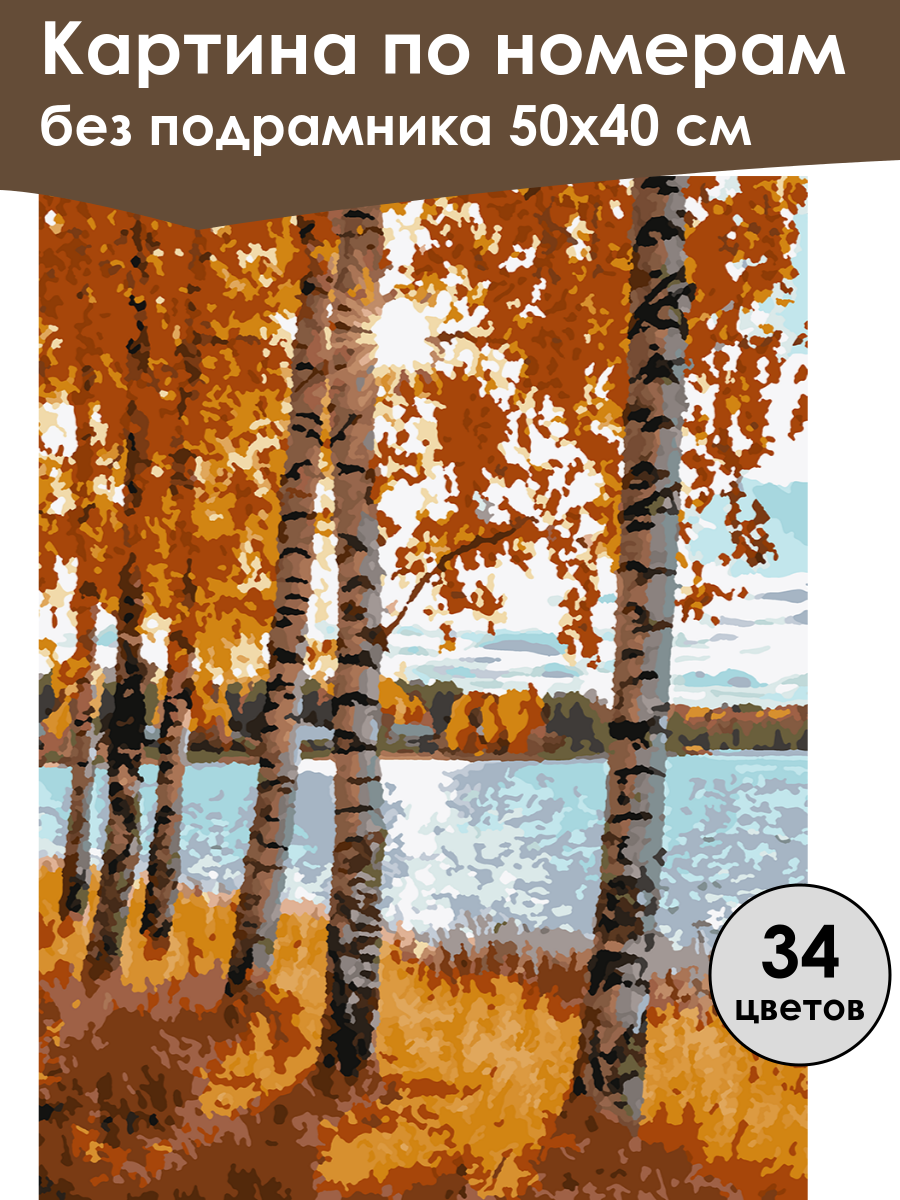 Картина по номерам
без подрамника 50х40 см

34
цветов