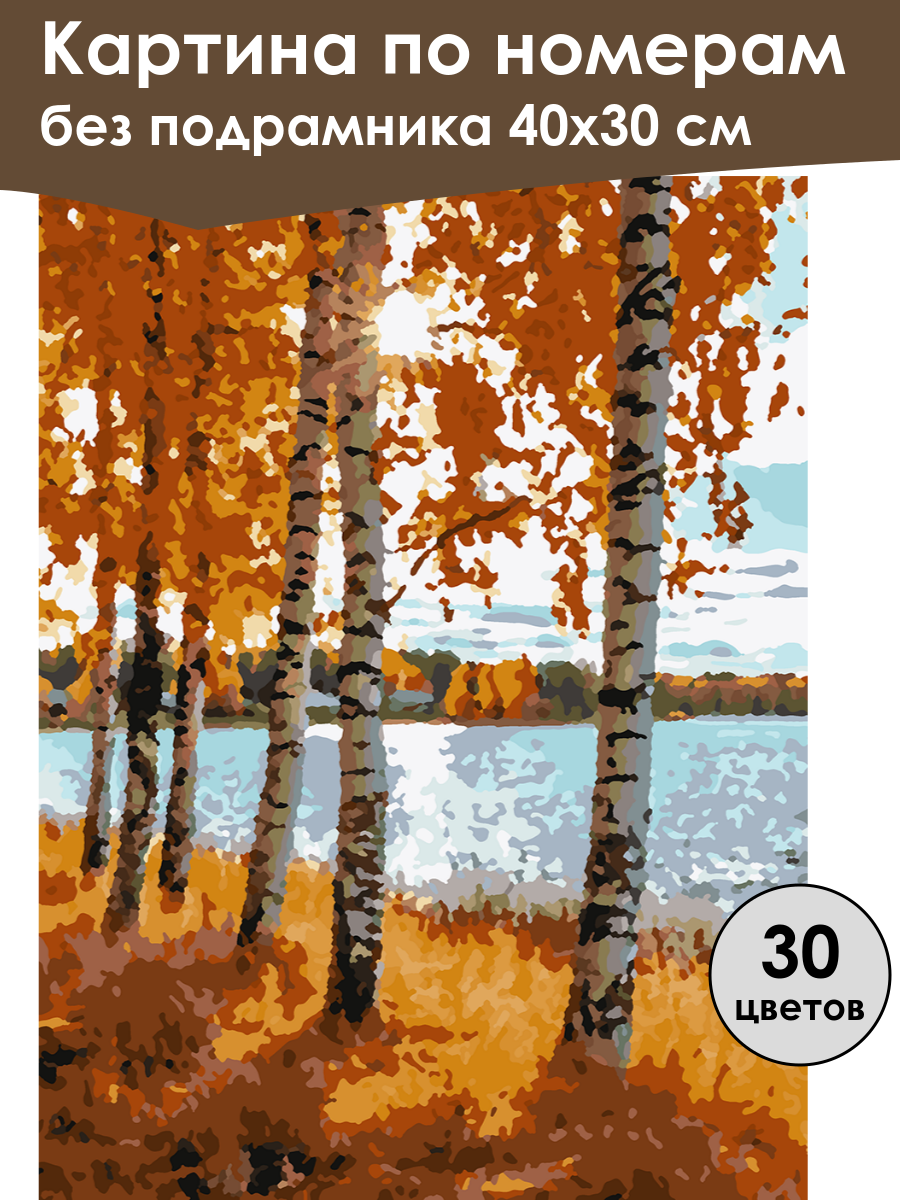 Картина по номерам
без подрамника 40х30 см

30
цветов