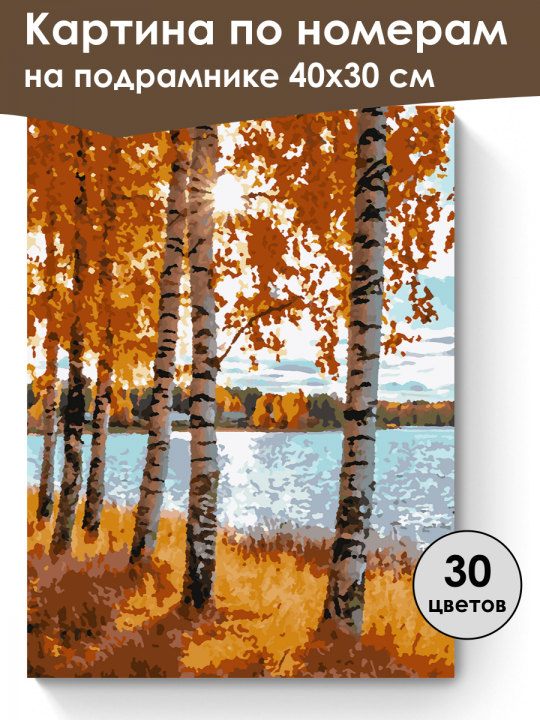 Картина по номерам на подрамнике 40х30 см

30 цветов