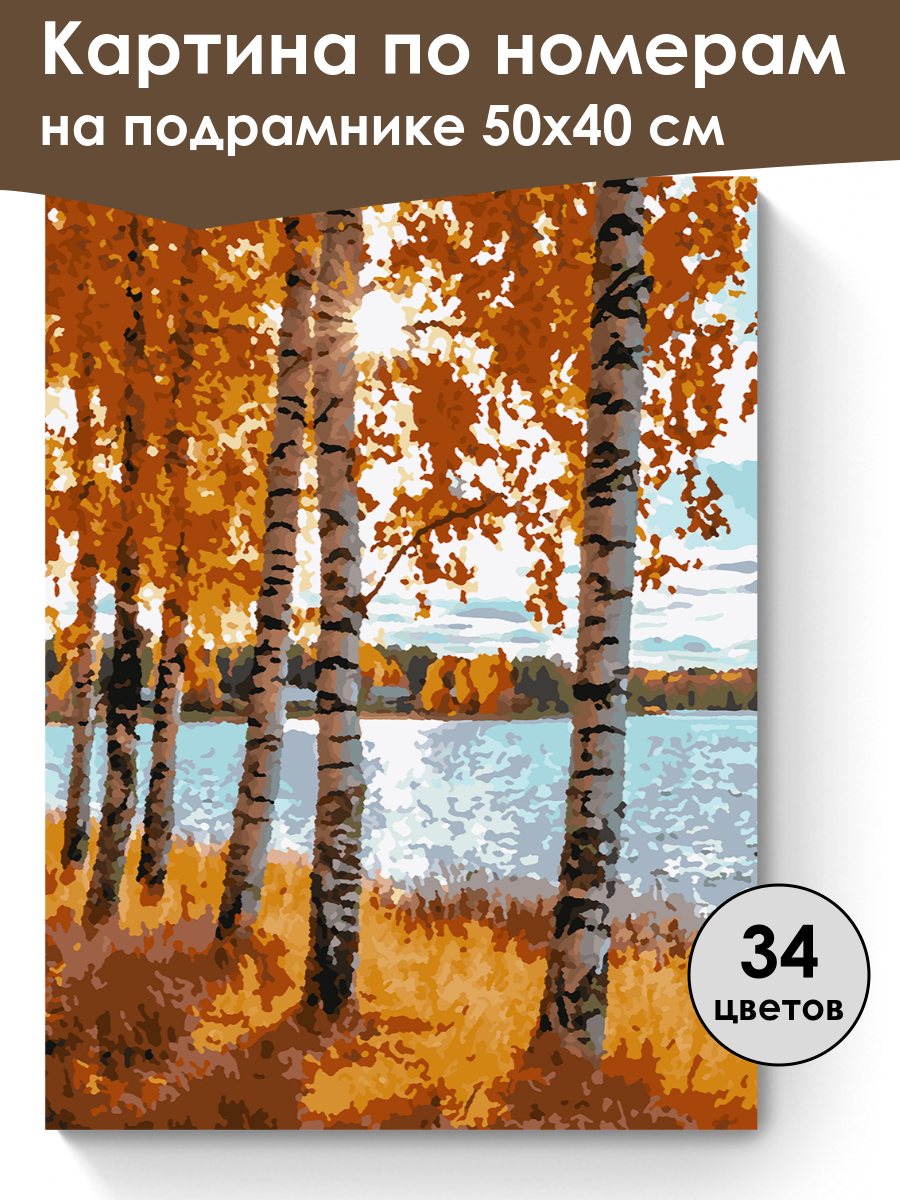 Картина по номерам
на подрамнике 50х40 см

34
цветов