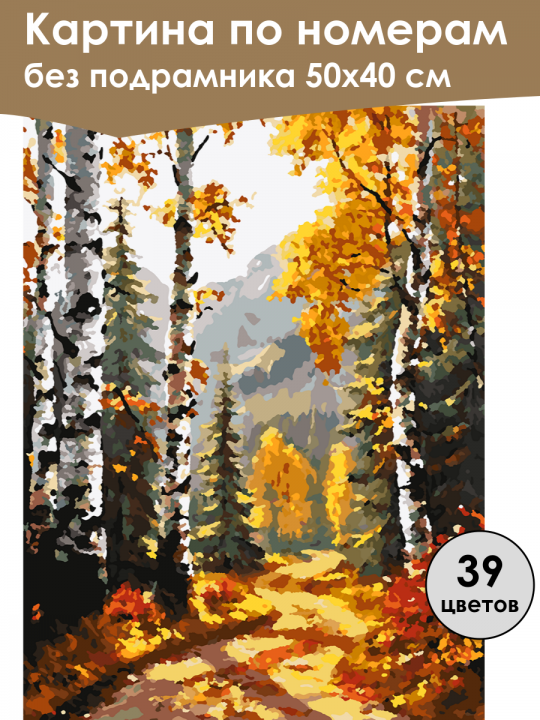 Картина по номерам
без подрамника 50х40 см

39
цветов