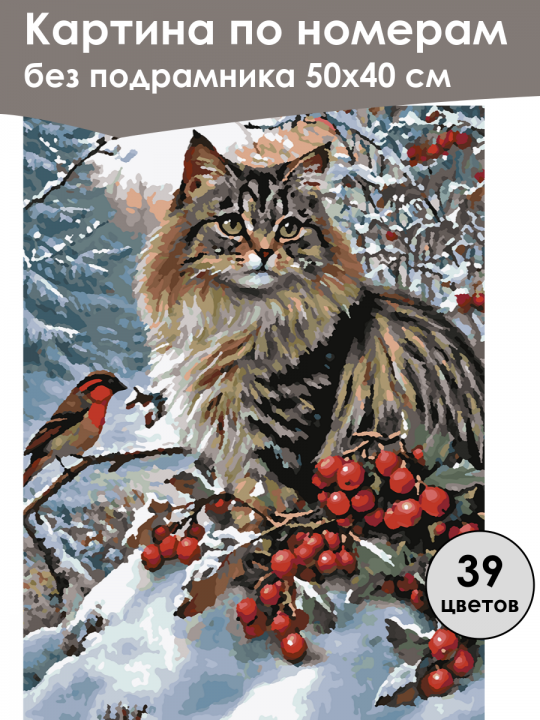 Картина по номерам
без подрамника 50х40 см

39
цветов