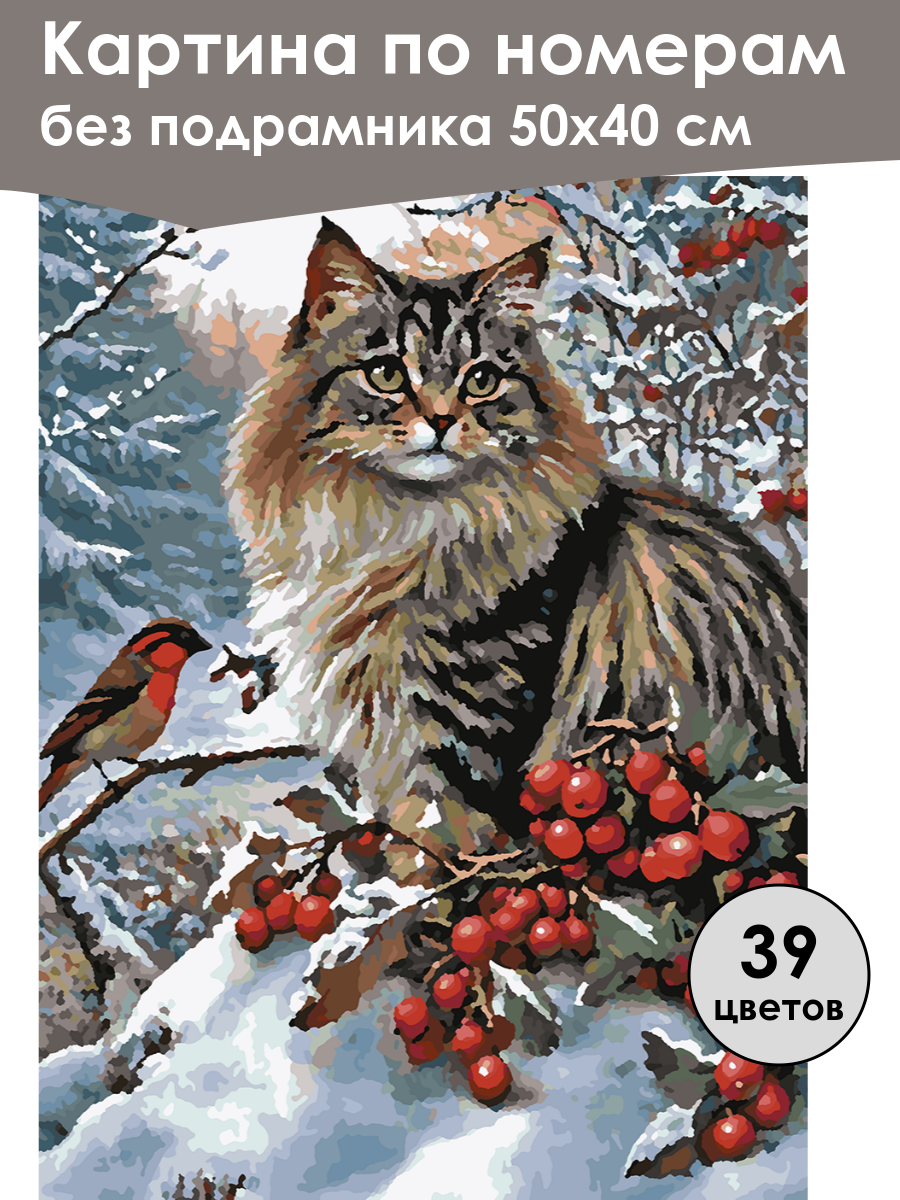 Картина по номерам
без подрамника 50х40 см

39
цветов