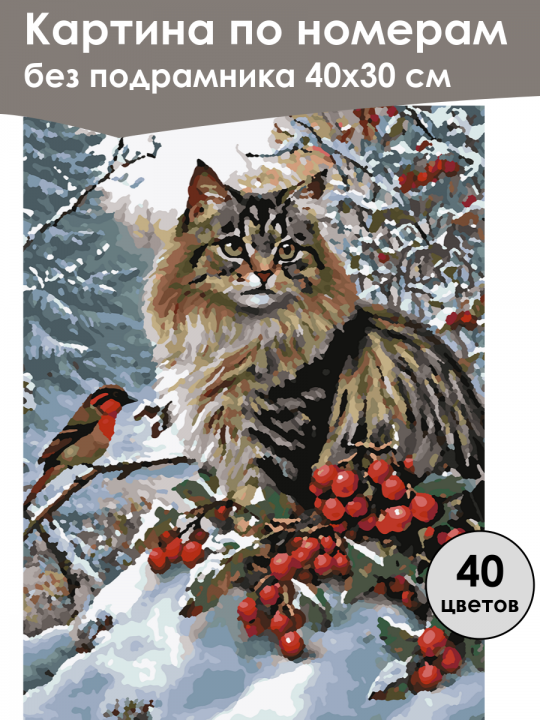 Картина по номерам
без подрамника 40х30 см

40
цветов