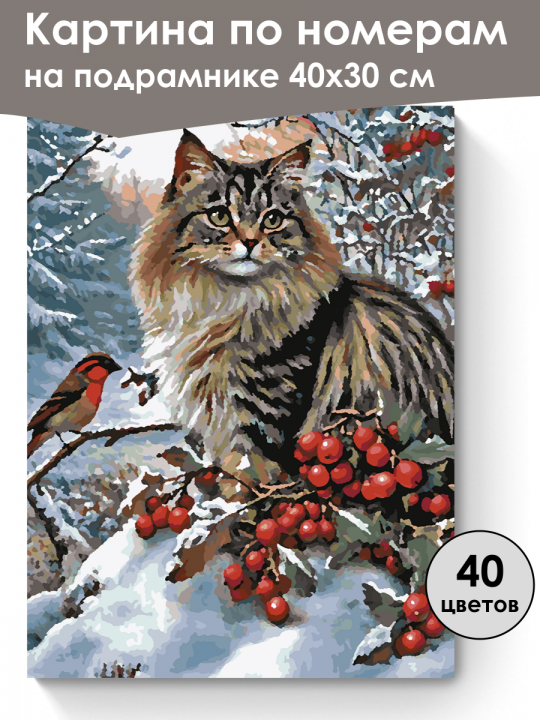 Картина по номерам
на подрамнике 40х30 см

40
цветов