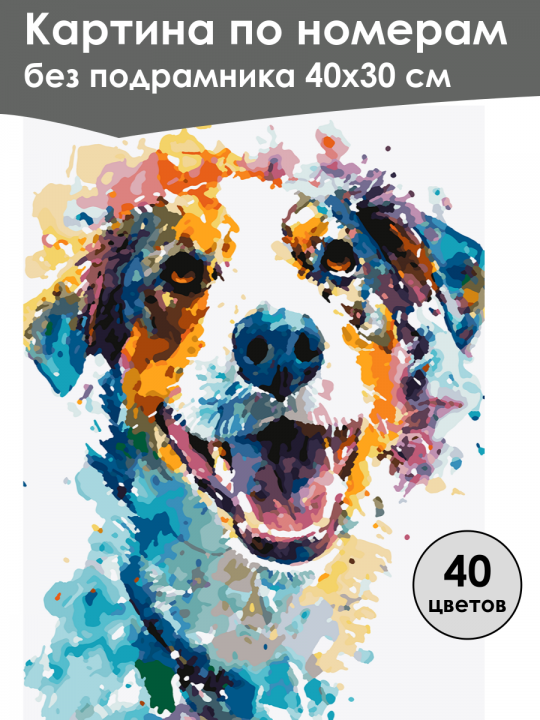 Картина по номерам без подрамника 40х30 см

40 цветов