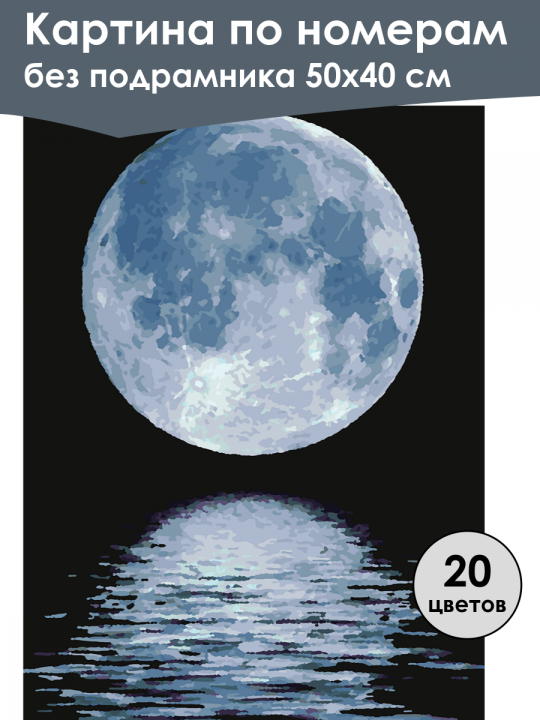 Картина по номерам
без подрамника 50х40 см

20
цветов