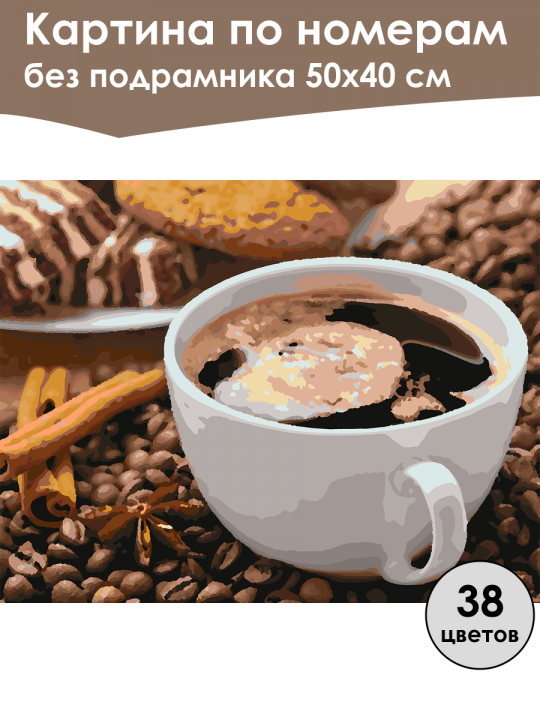 Картина по номерам
без подрамника 50х40 см

38
цветов