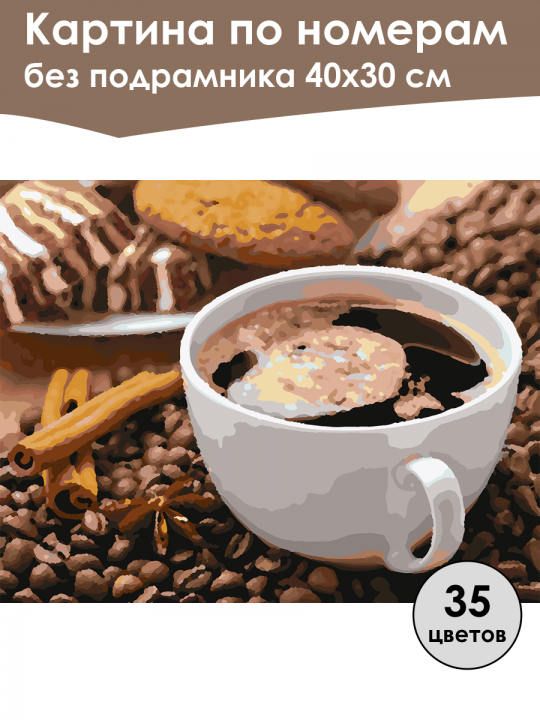 Картина по номерам
без подрамника 40х30 см

35
цветов