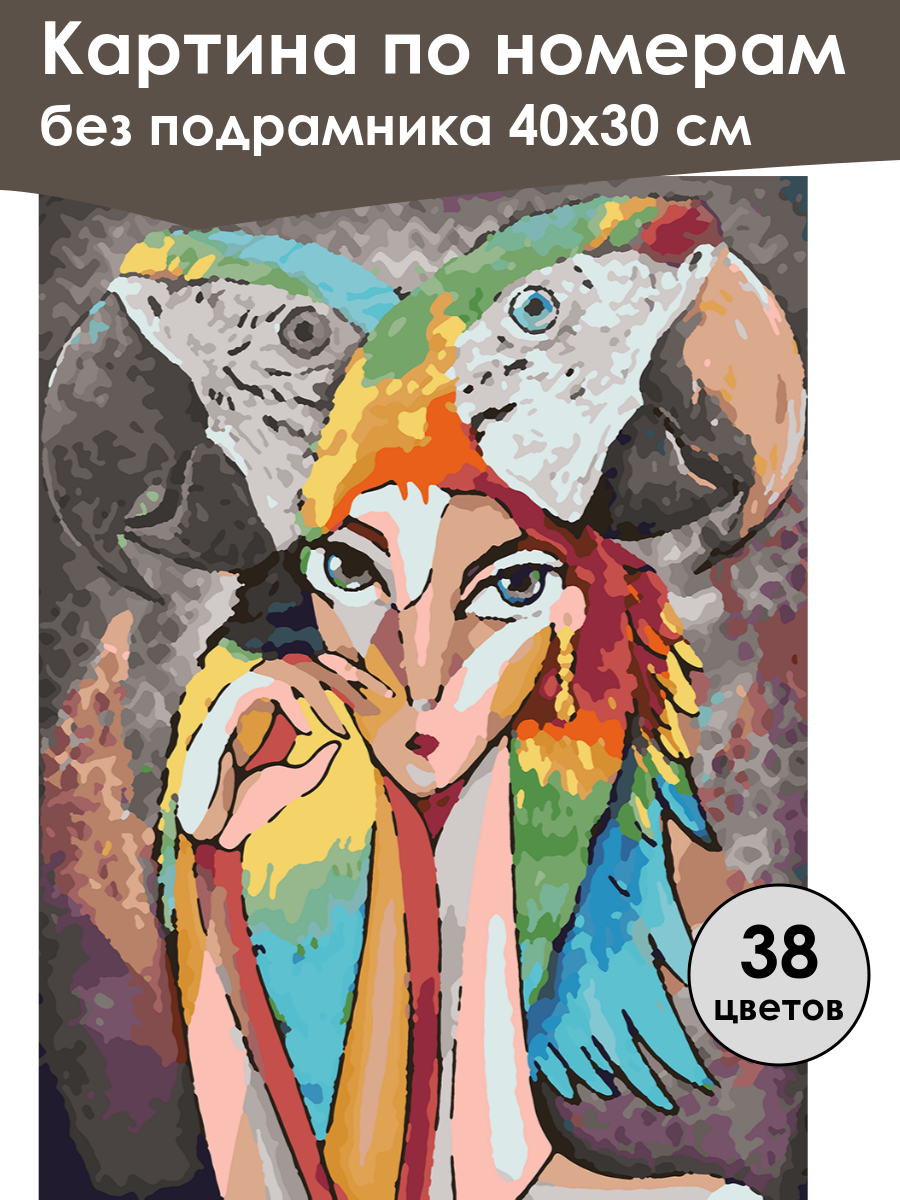 Картина по номерам
без подрамника 40х30 см

38
цветов