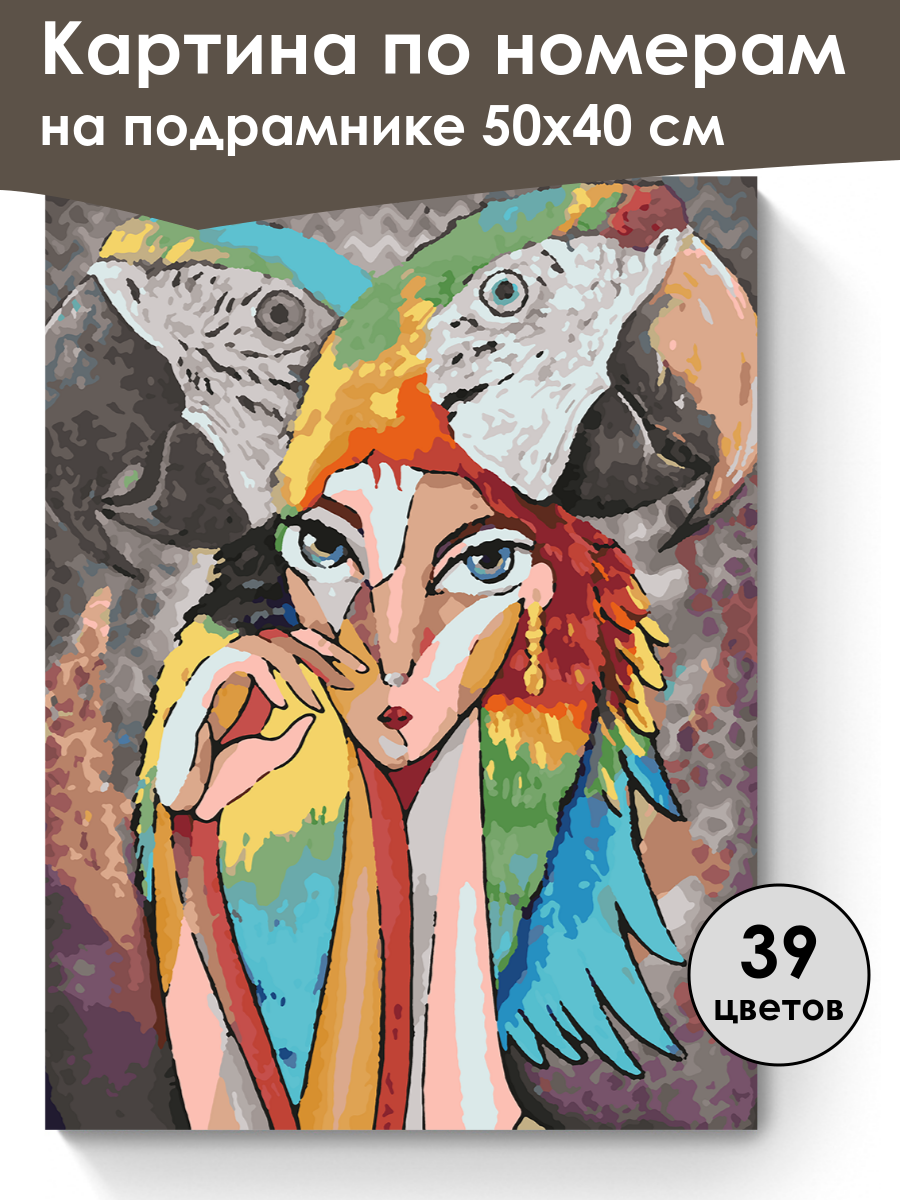 Картина по номерам на подрамнике 50х40 см

39 цветов