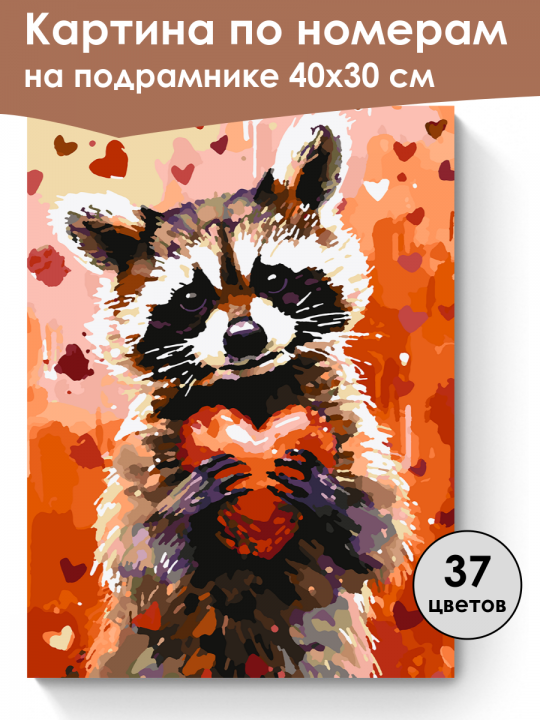 Картина по номерам
на подрамнике 40х30 см

37
цветов