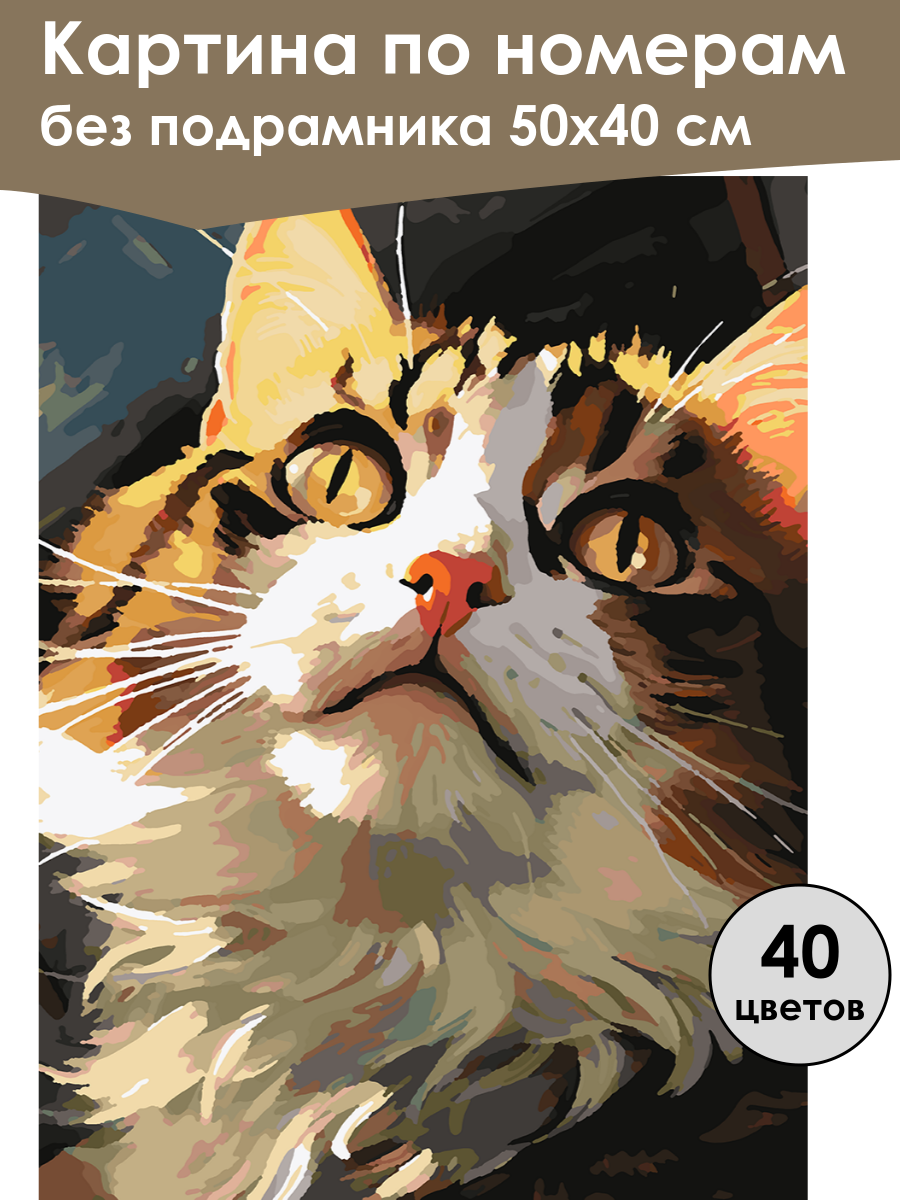 Картина по номерам
без подрамника 50х40 см

40
цветов