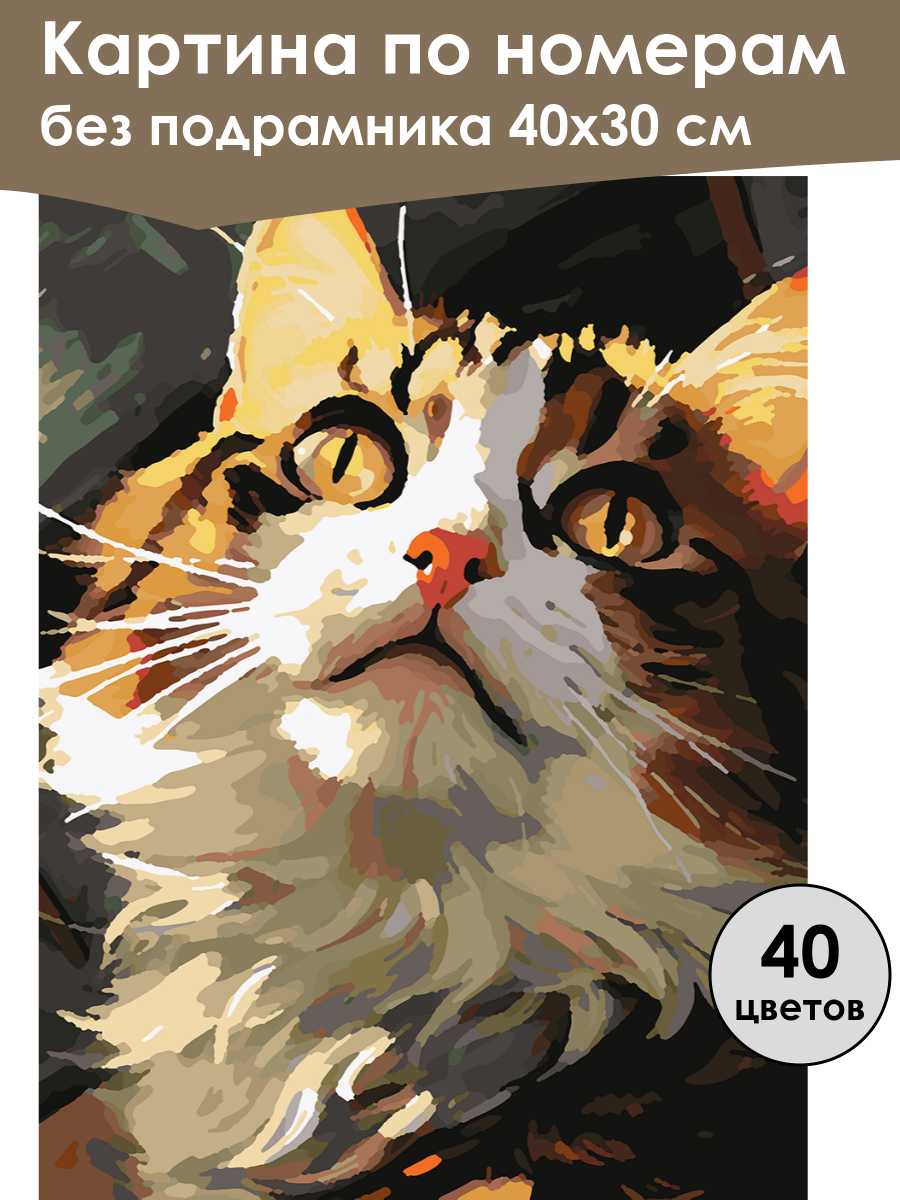 Картина по номерам
без подрамника 40х30 см

40
цветов