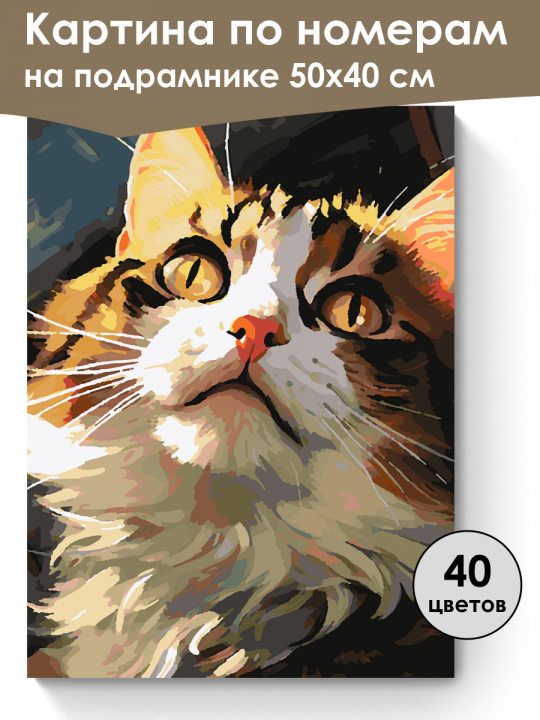 Картина по номерам
на подрамнике 50х40 см

40
цветов