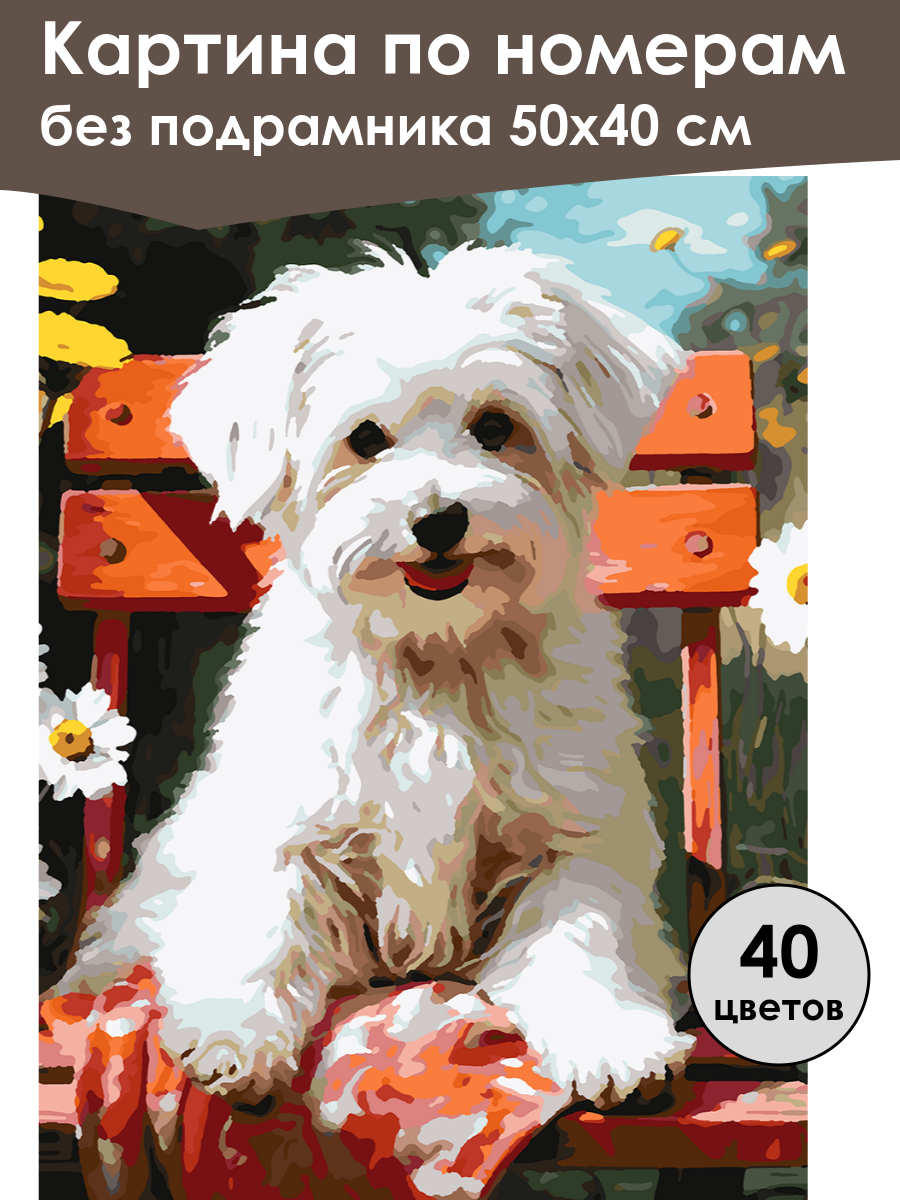 Картина по номерам
без подрамника 50х40 см

40
цветов