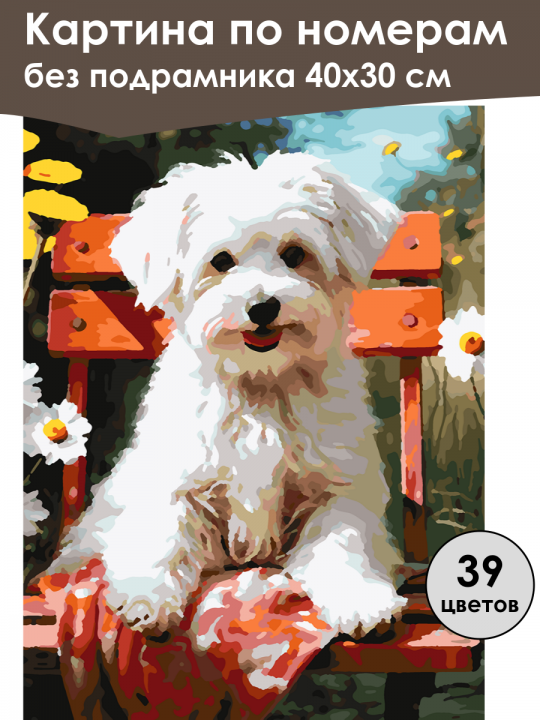 Картина по номерам
без подрамника 40х30 см

39
цветов