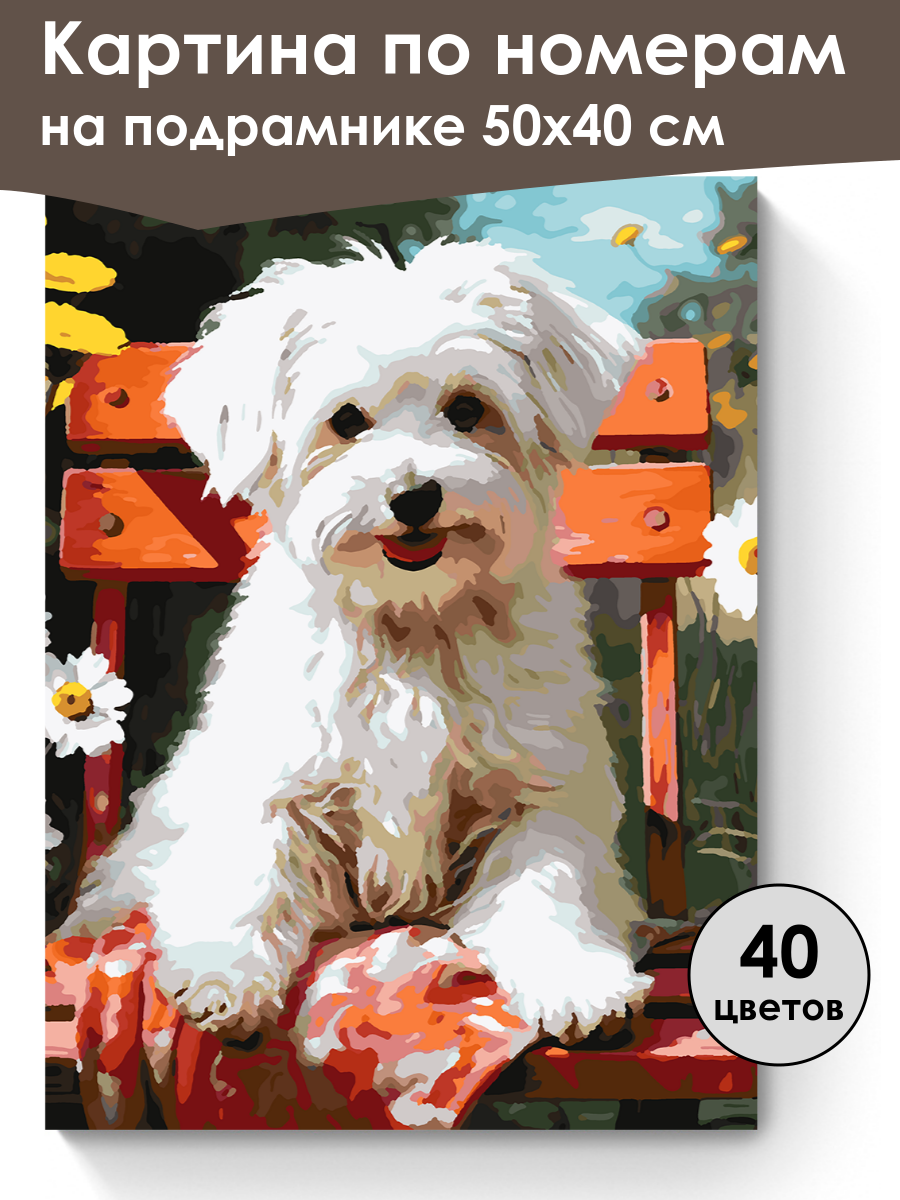 Картина по номерам на подрамнике 50х40 см

40 цветов