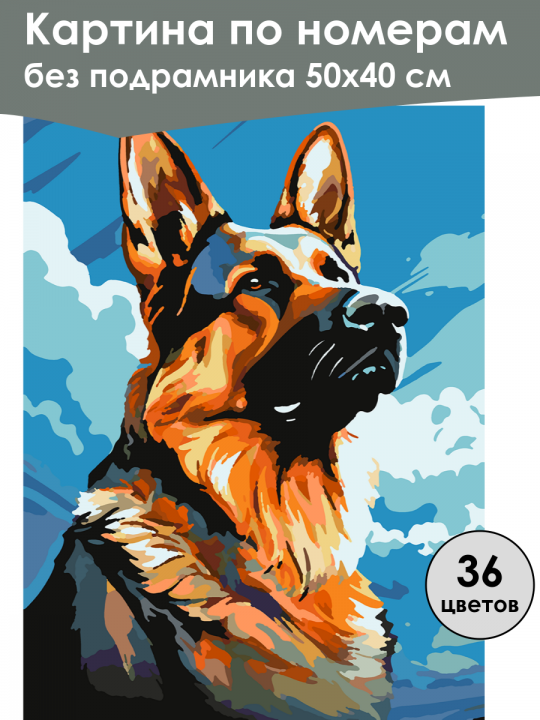 Картина по номерам
без подрамника 50х40 см

36
цветов