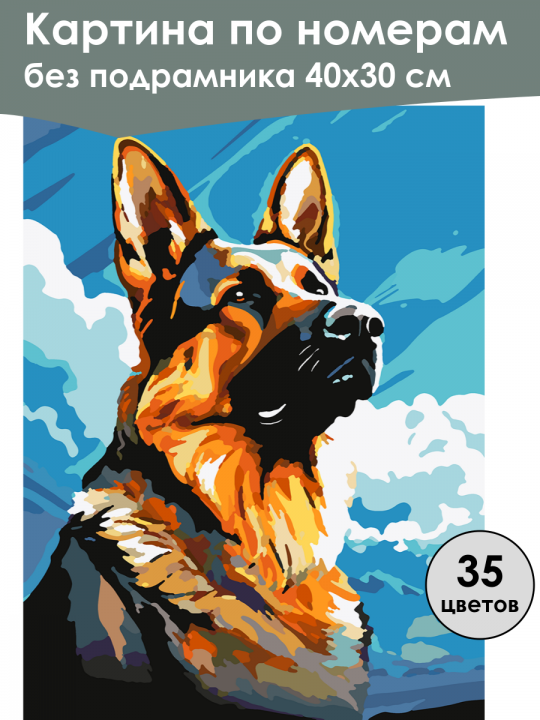 Картина по номерам
без подрамника 40х30 см

35
цветов