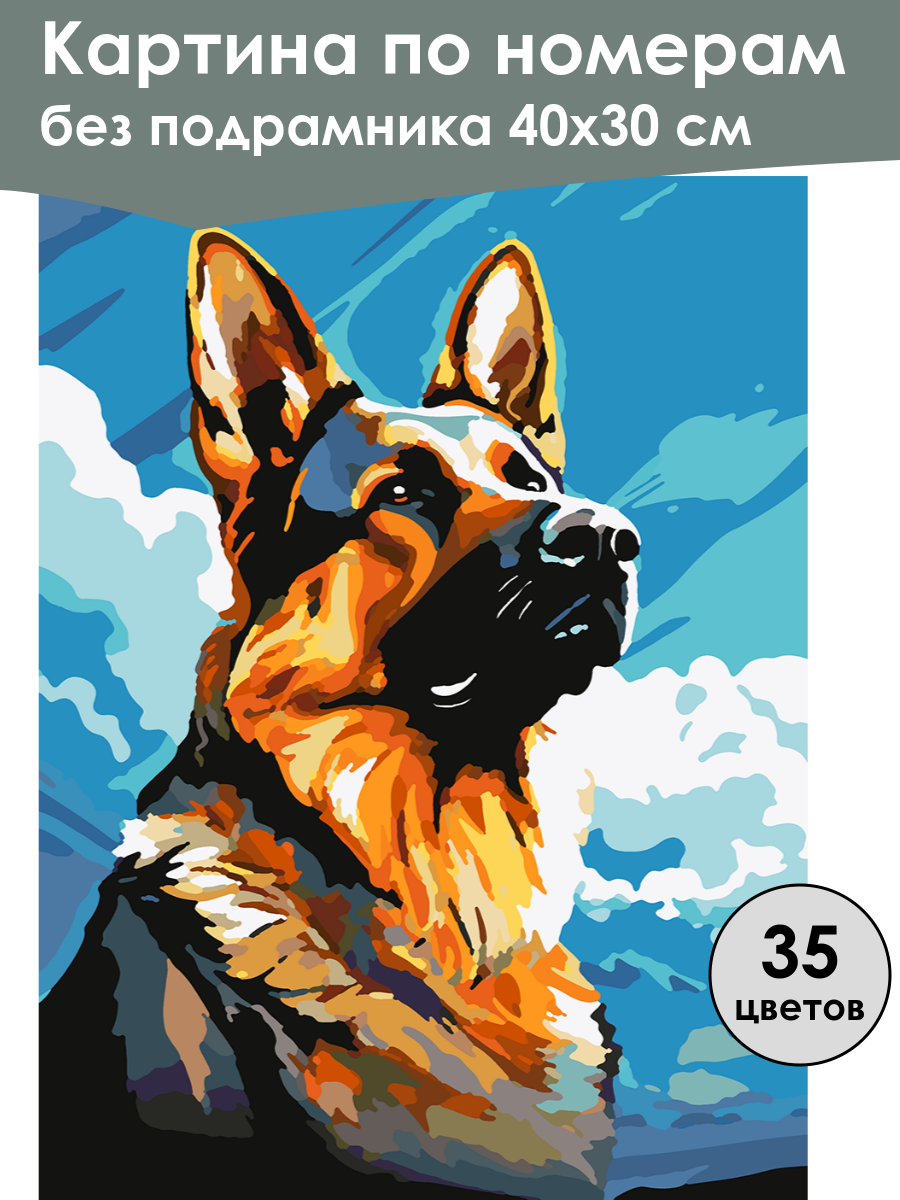 Картина по номерам
без подрамника 40х30 см

35
цветов