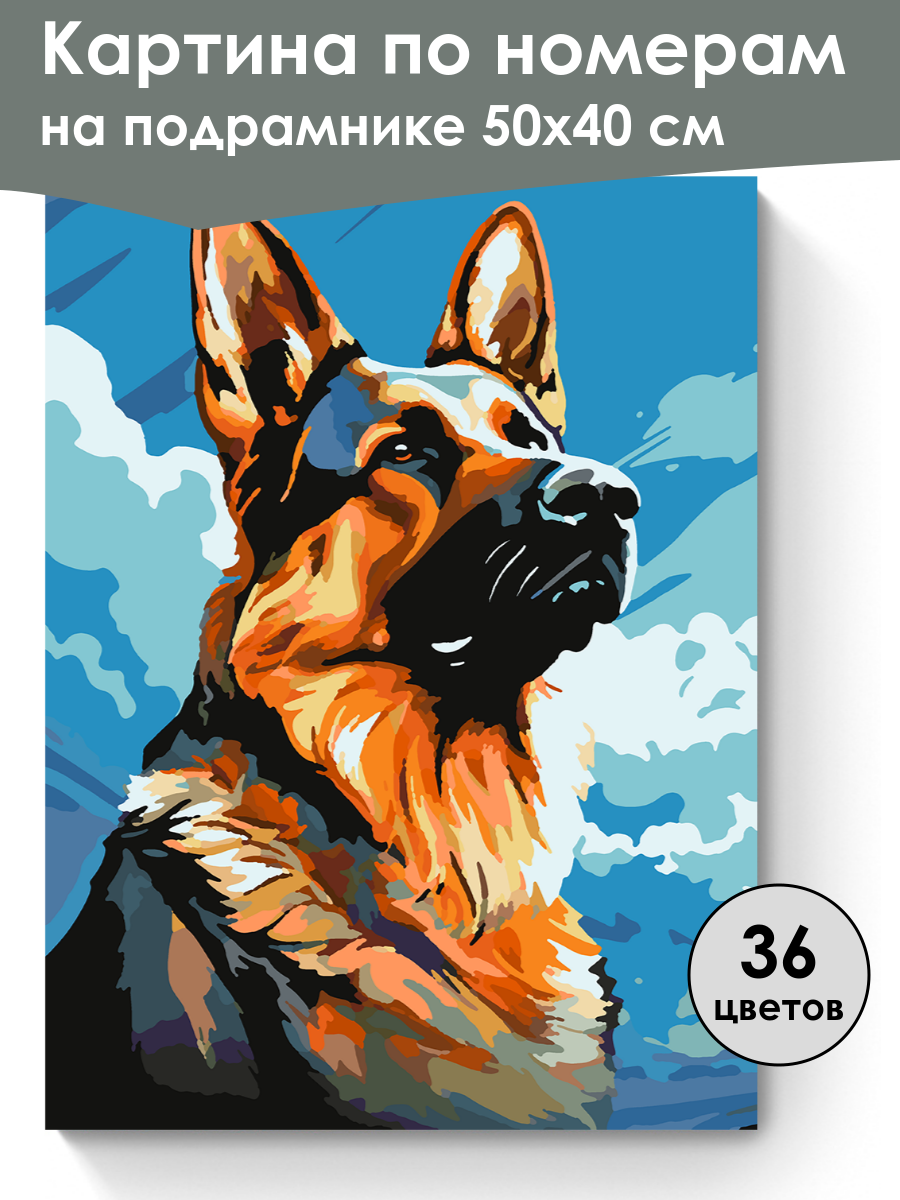 Картина по номерам
на подрамнике 50х40 см

36
цветов