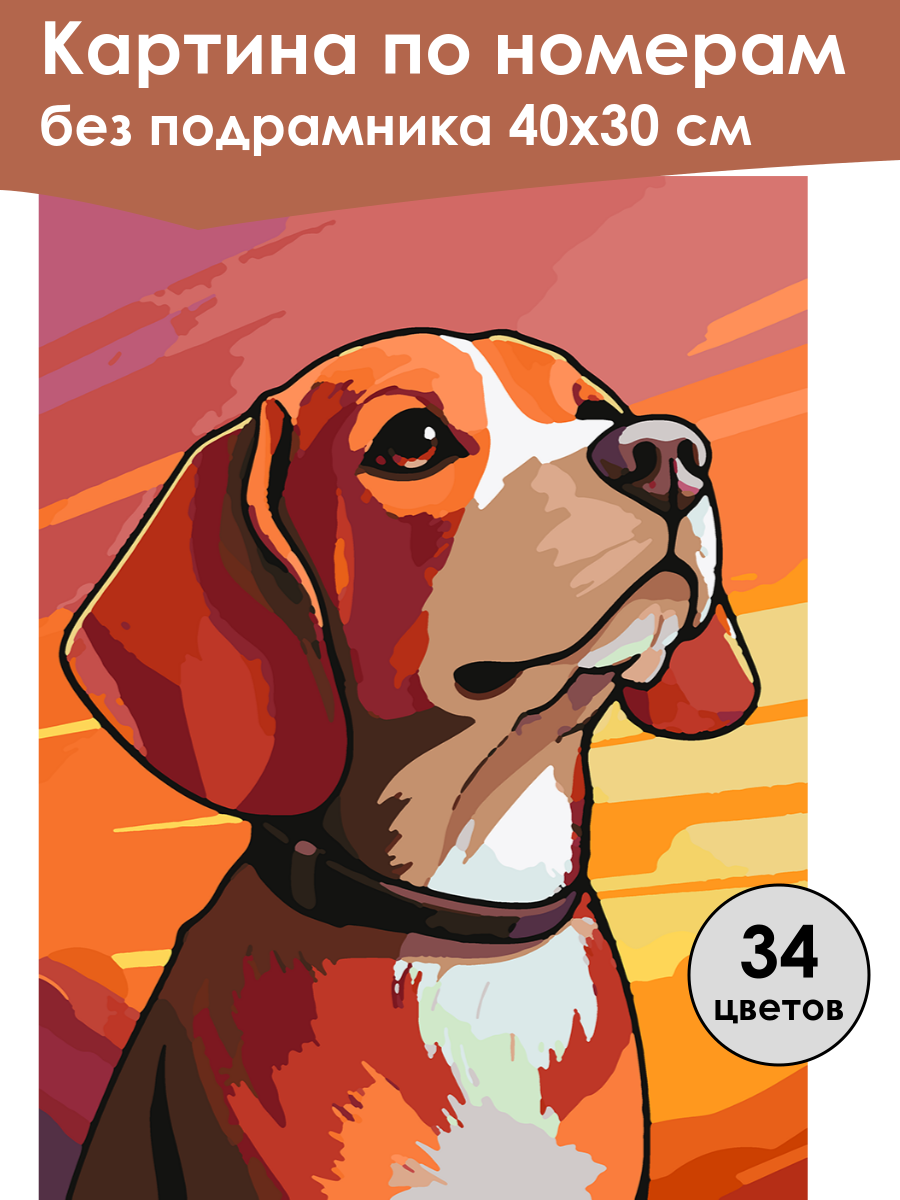 Картина по номерам
без подрамника 40х30 см

34
цветов