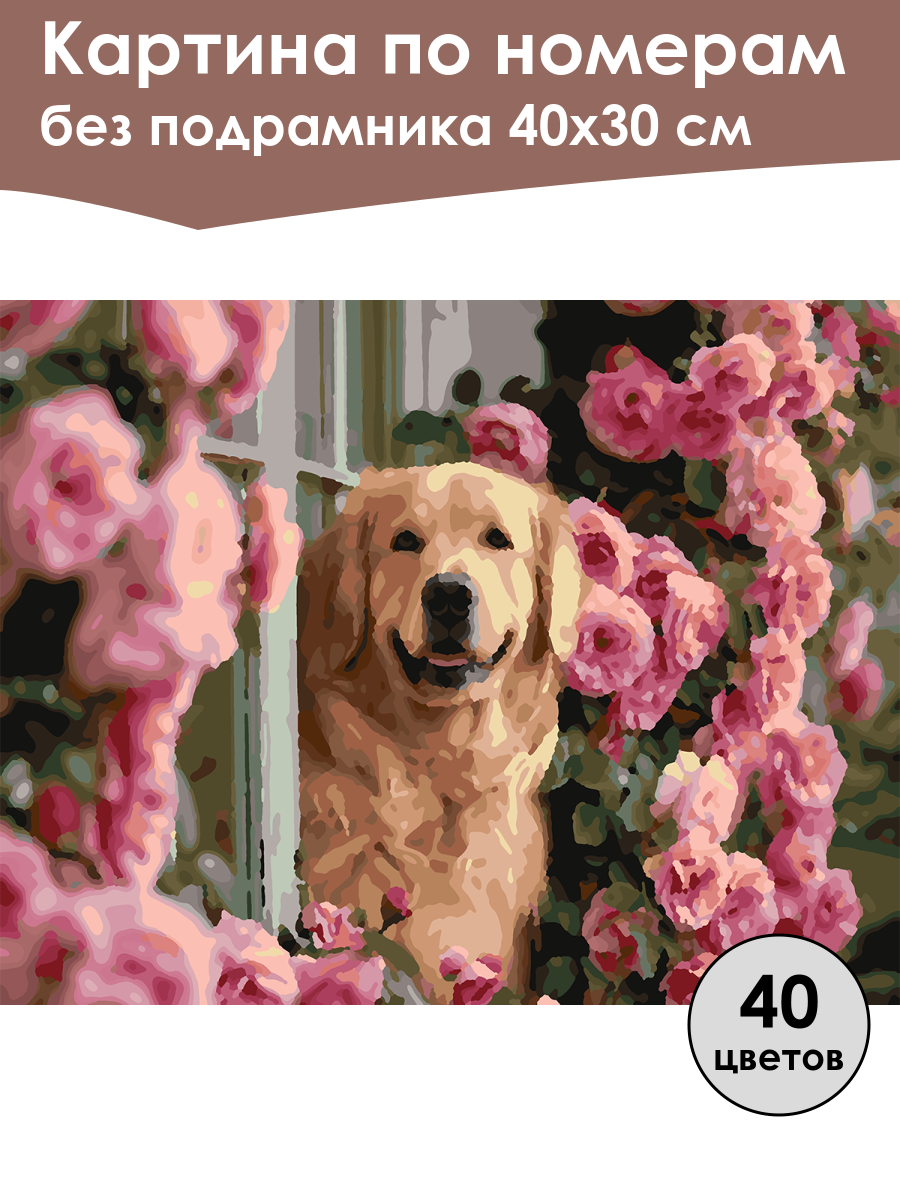 Картина по номерам
без подрамника 40х30 см

40
цветов