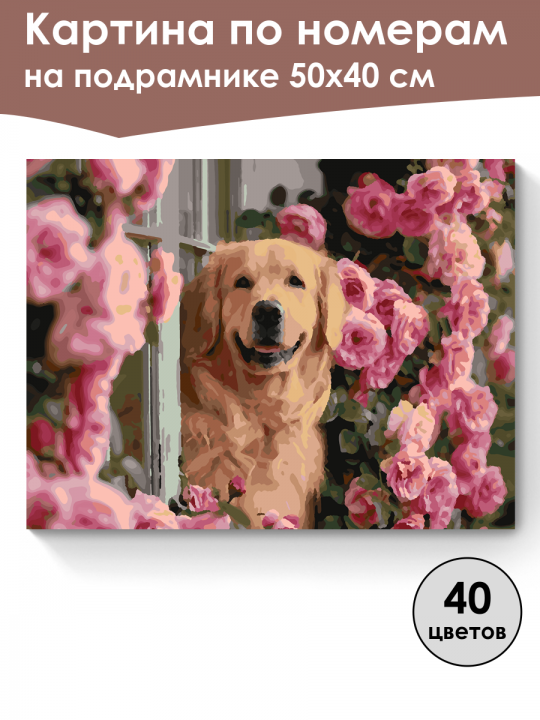 Картина по номерам на подрамнике 50х40 см

40 цветов