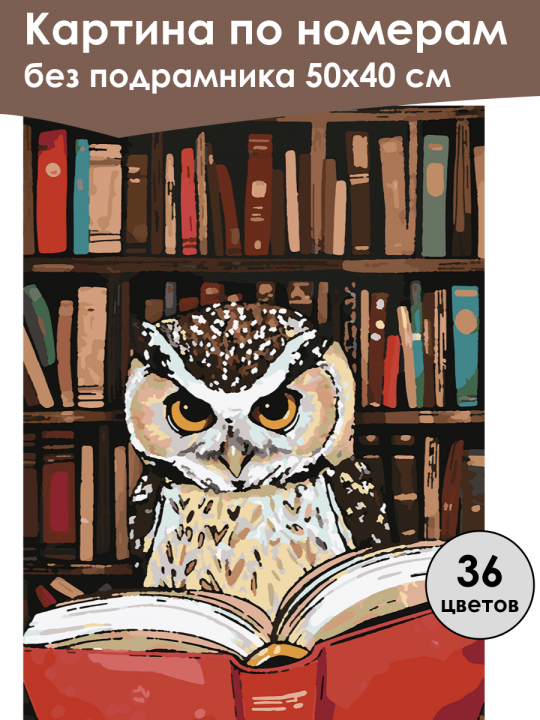 Картина по номерам
без подрамника 50х40 см

36
цветов