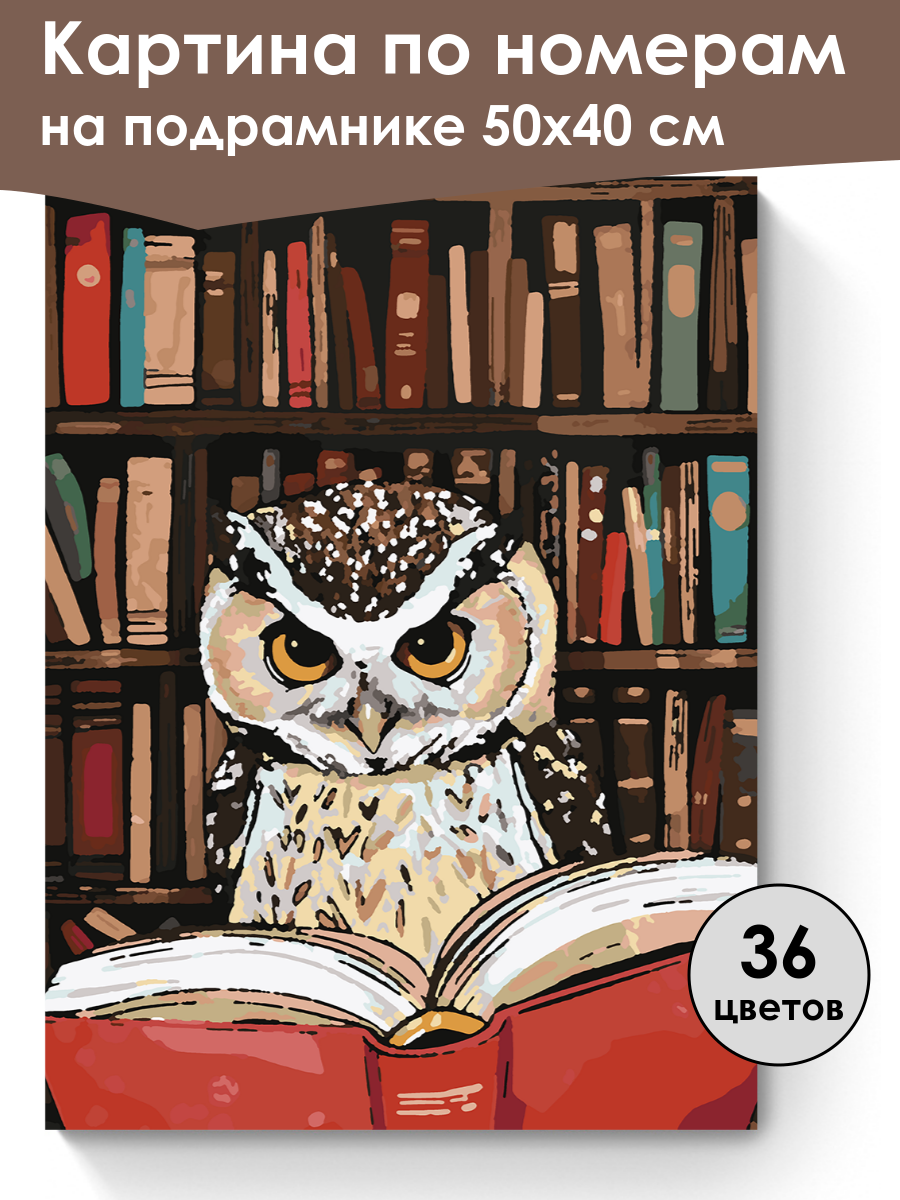 Картина по номерам
на подрамнике 50х40 см

36
цветов