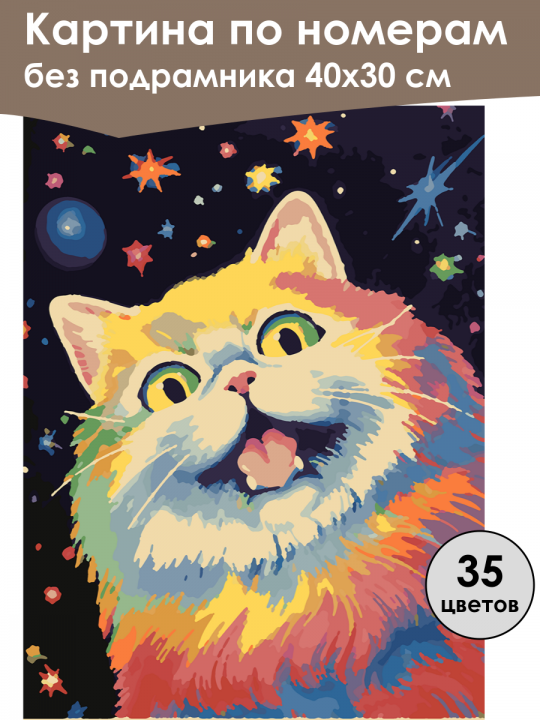 Картина по номерам
без подрамника 40х30 см

35
цветов