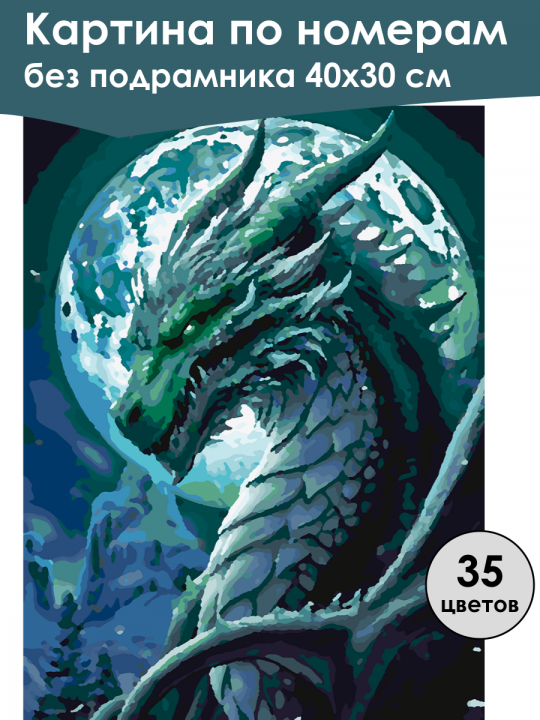 Картина по номерам
без подрамника 40х30 см

35
цветов