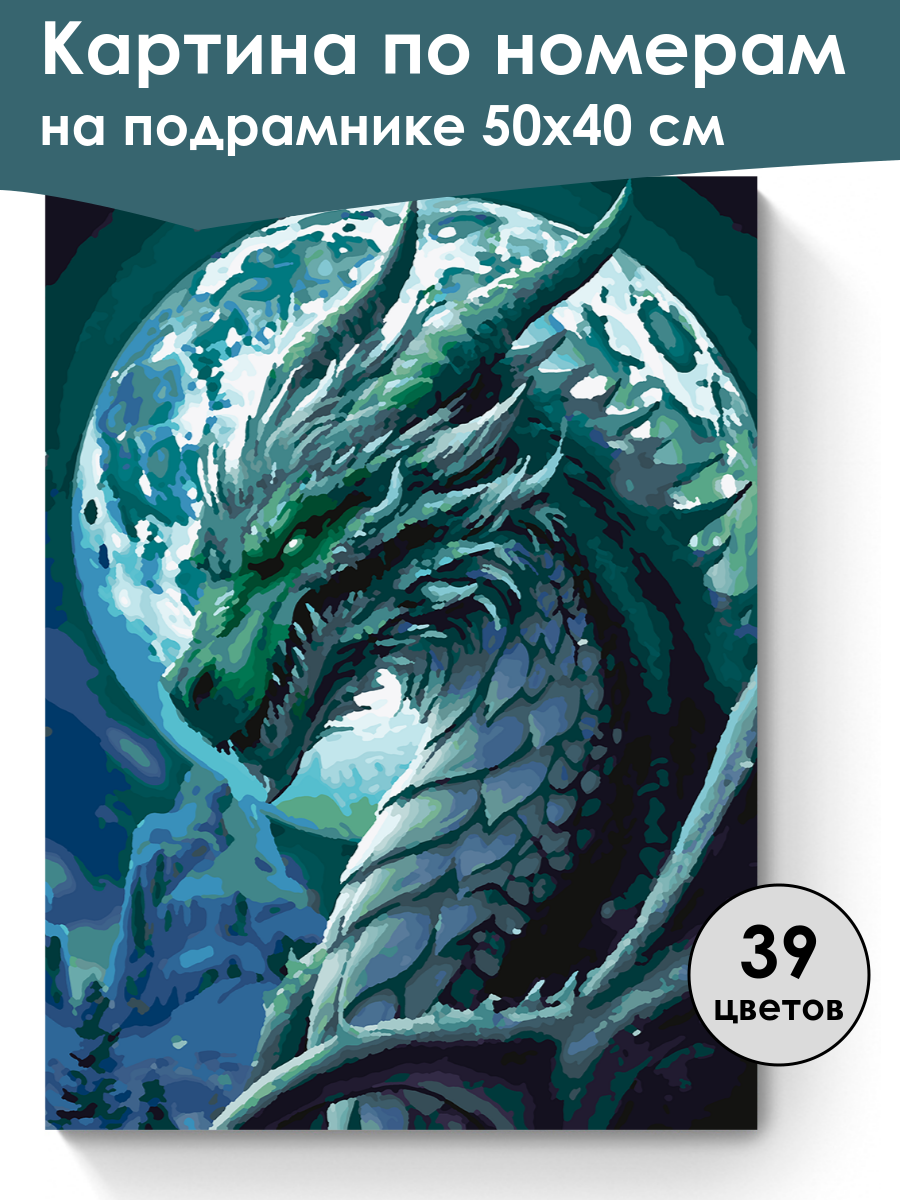 Картина по номерам
на подрамнике 50х40 см

39
цветов