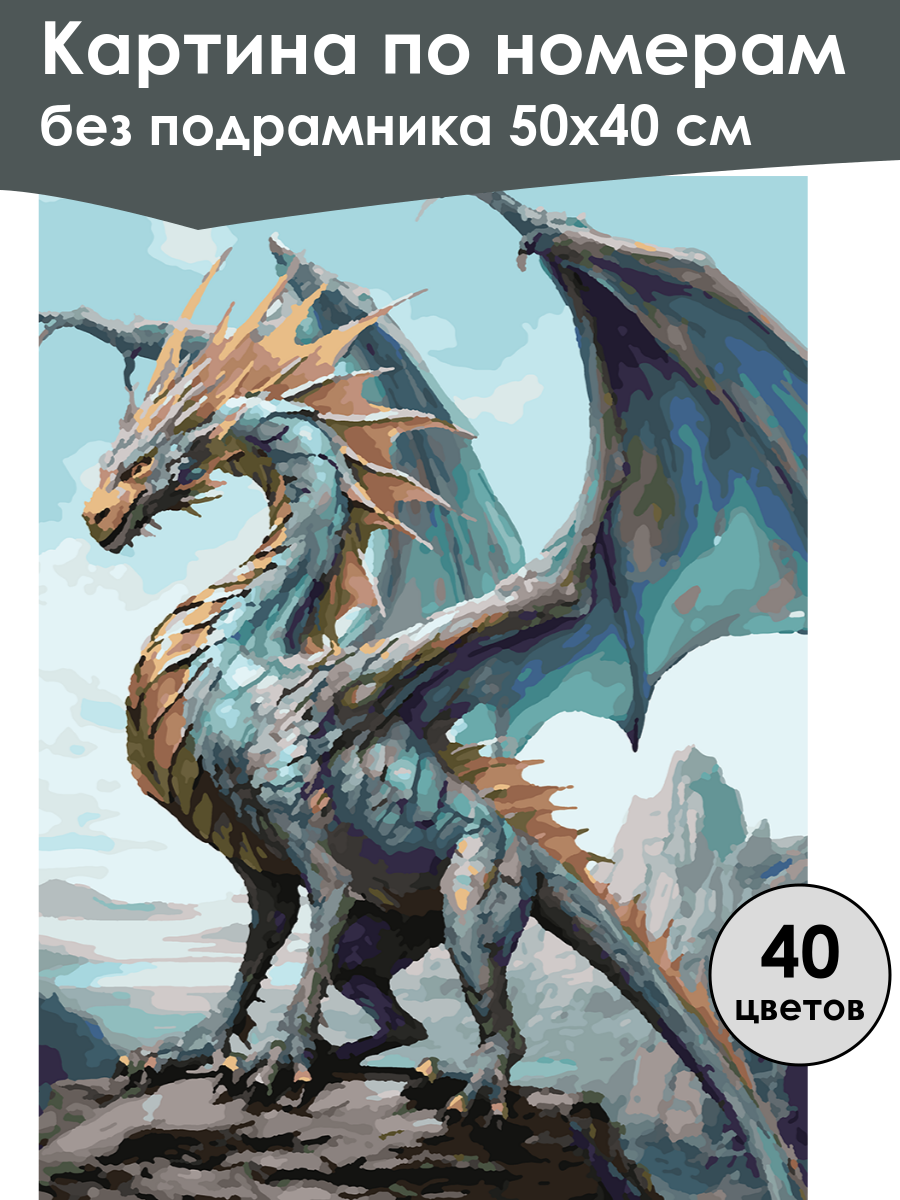 Картина по номерам
без подрамника 50х40 см

40
цветов