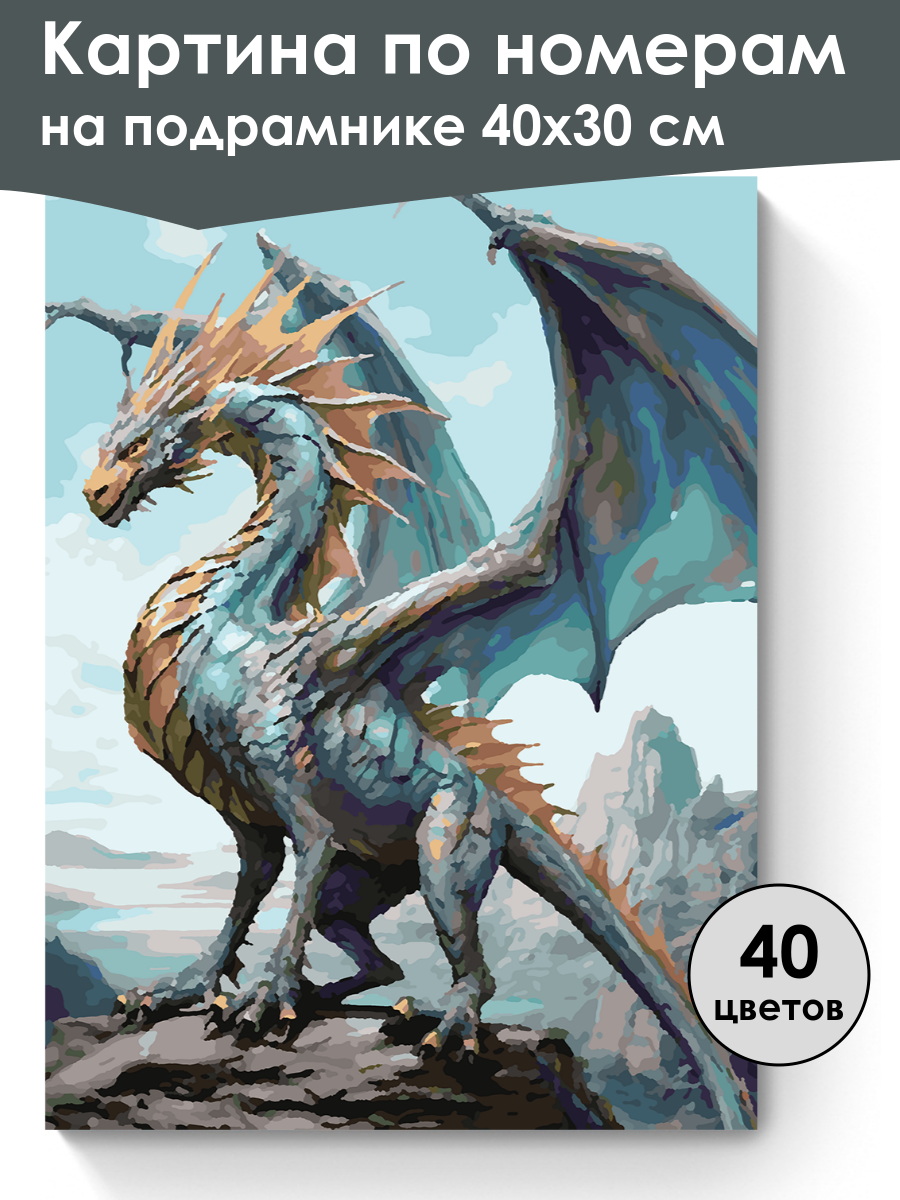 Картина по номерам
на подрамнике 40х30 см

40
цветов