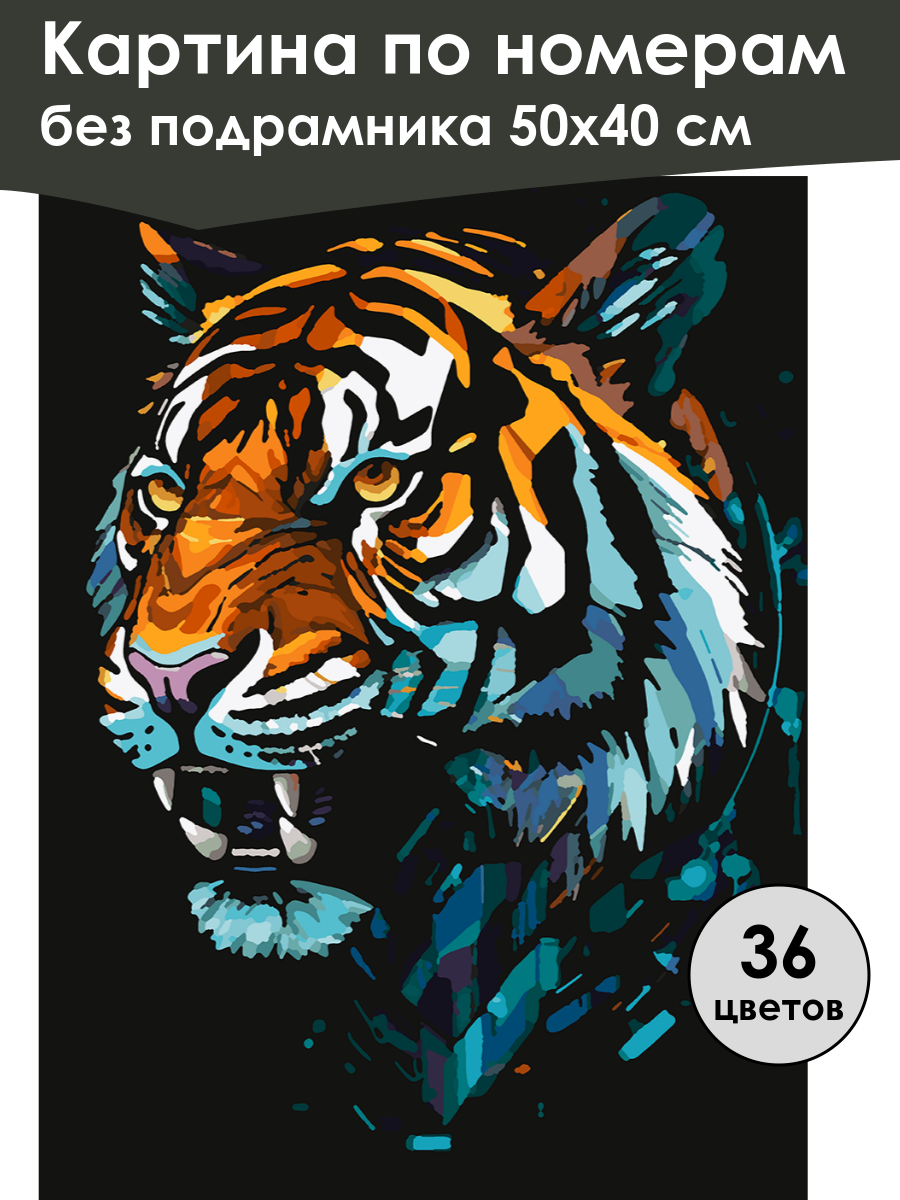 Картина по номерам
без подрамника 50х40 см

36
цветов