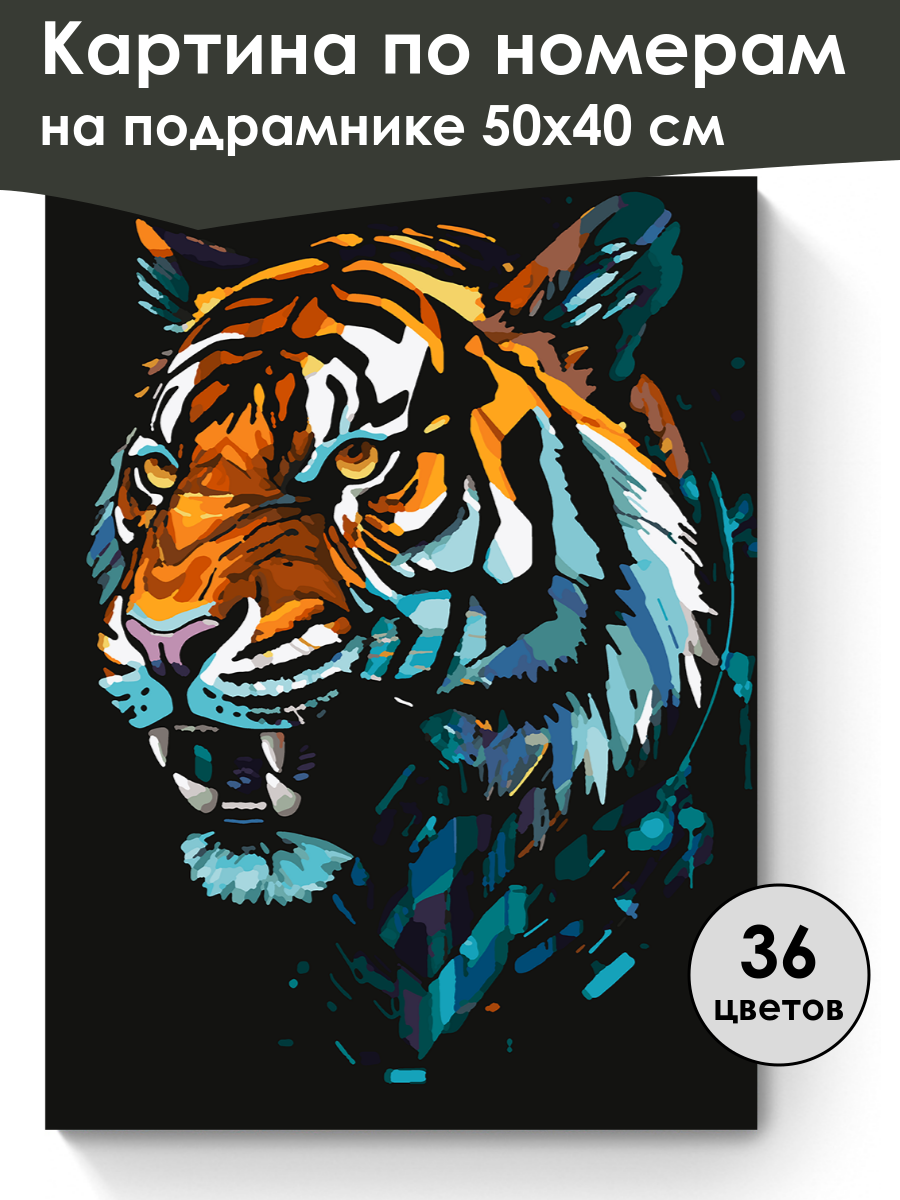 Картина по номерам
на подрамнике 50х40 см

36
цветов