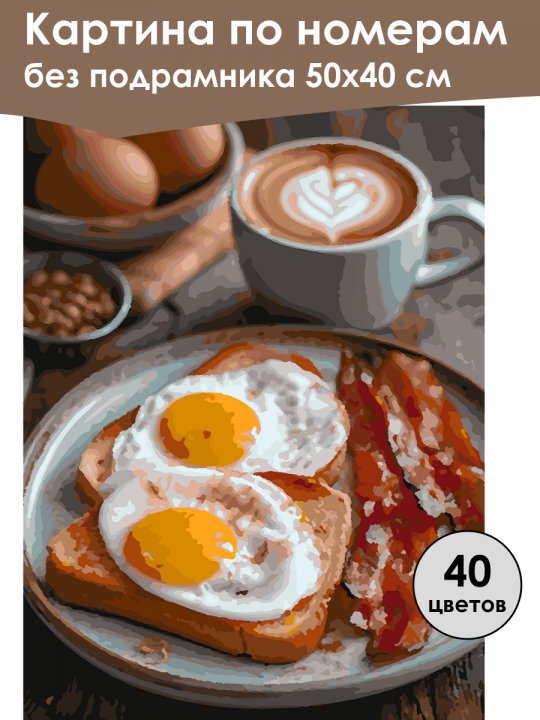 Картина по номерам
без подрамника 50х40 см

40
цветов