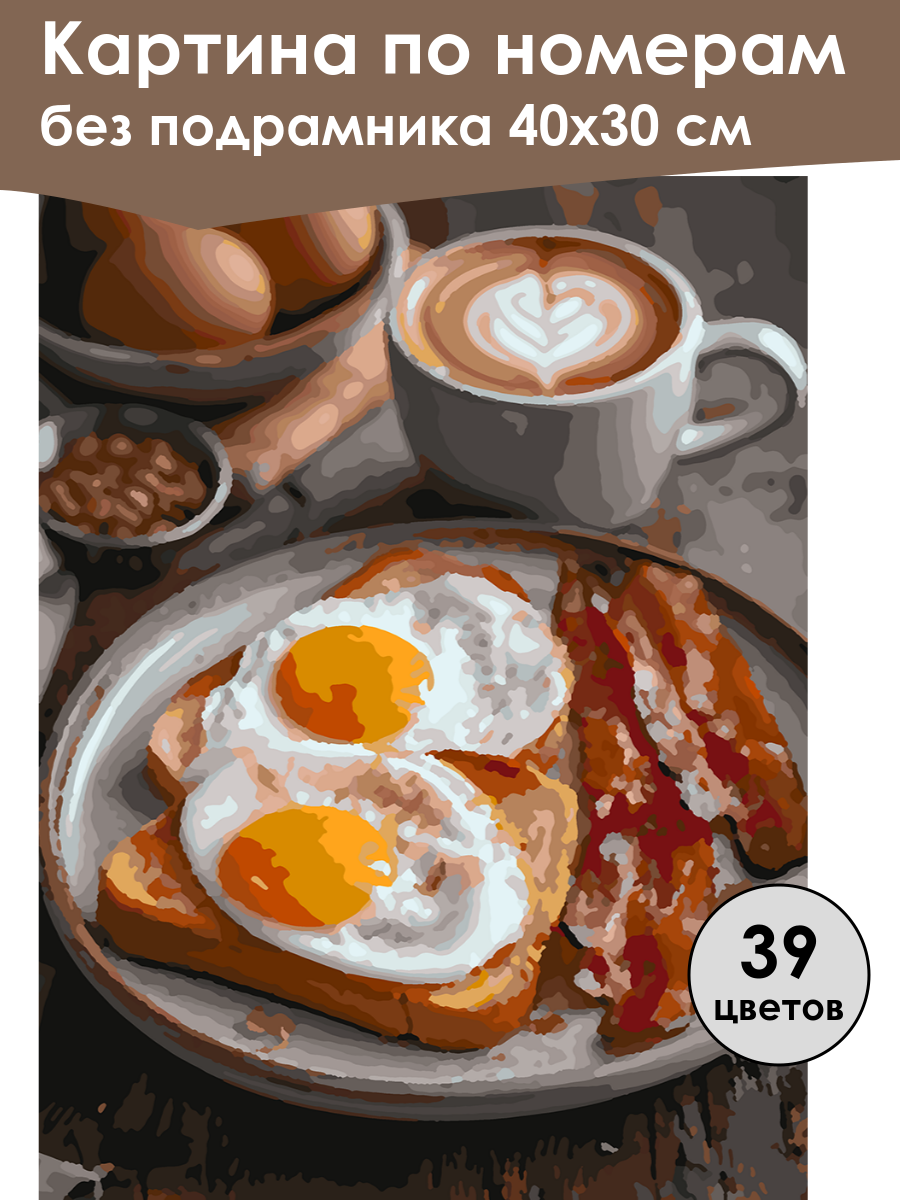 Картина по номерам
без подрамника 40х30 см

39
цветов