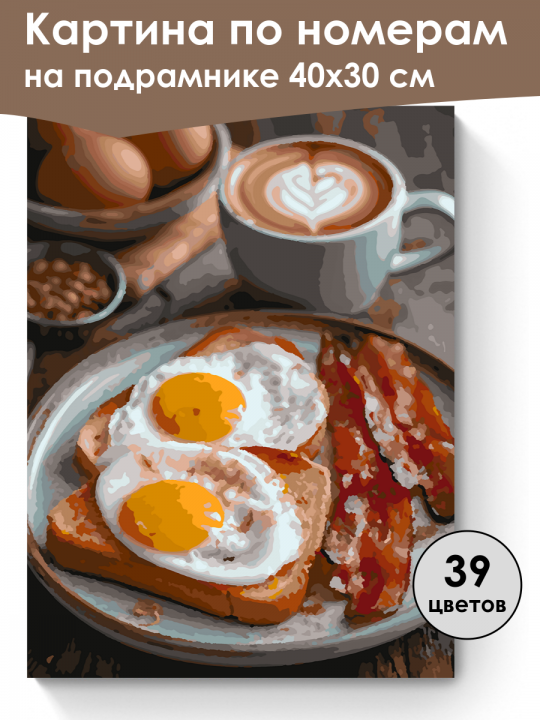 Картина по номерам
на подрамнике 40х30 см

39
цветов