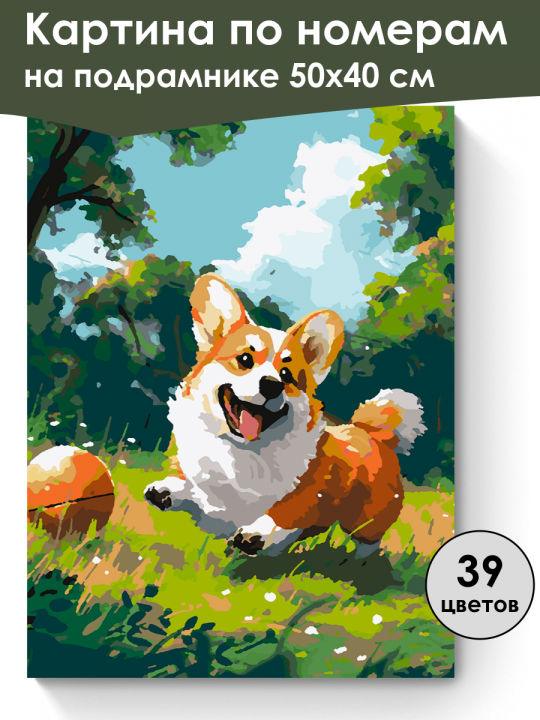 Картина по номерам
на подрамнике 50х40 см

39
цветов