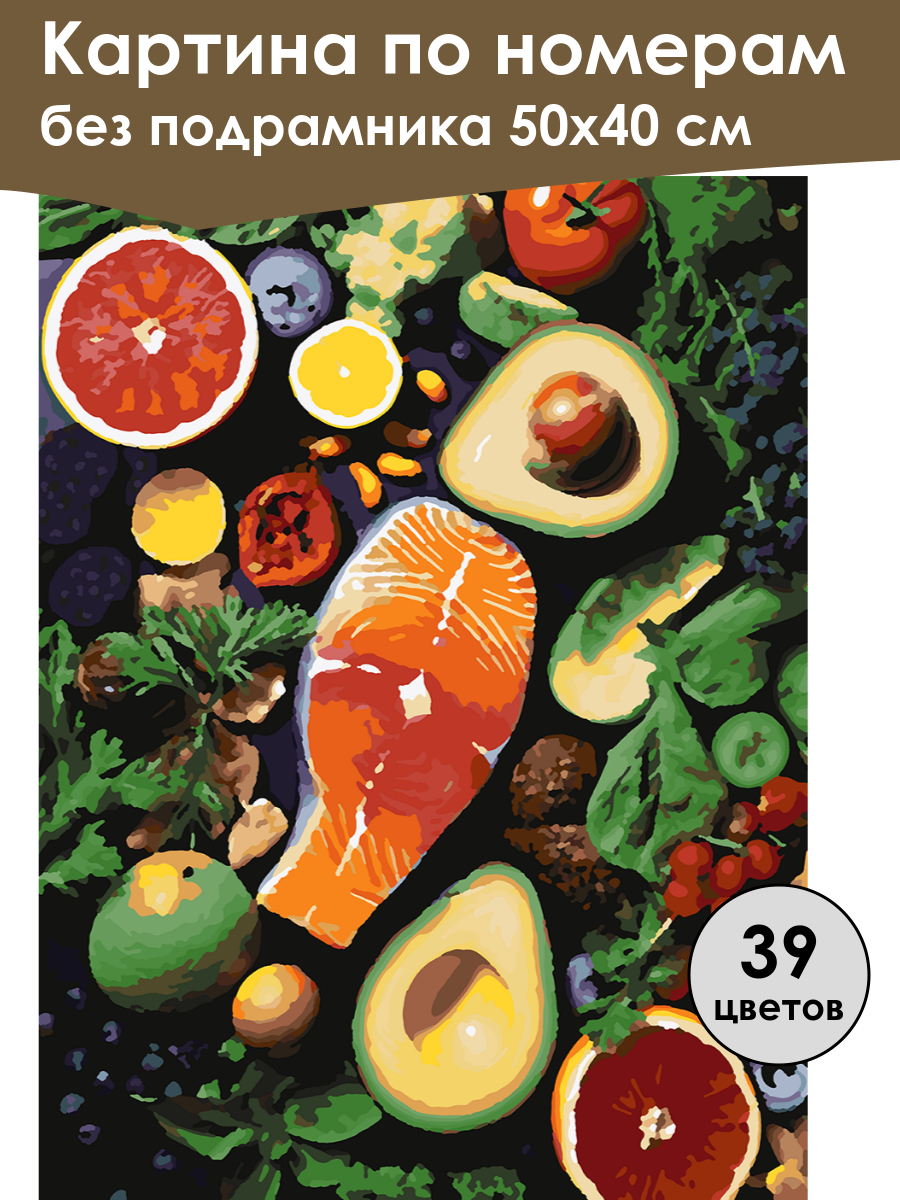 Картина по номерам
без подрамника 50х40 см

39
цветов