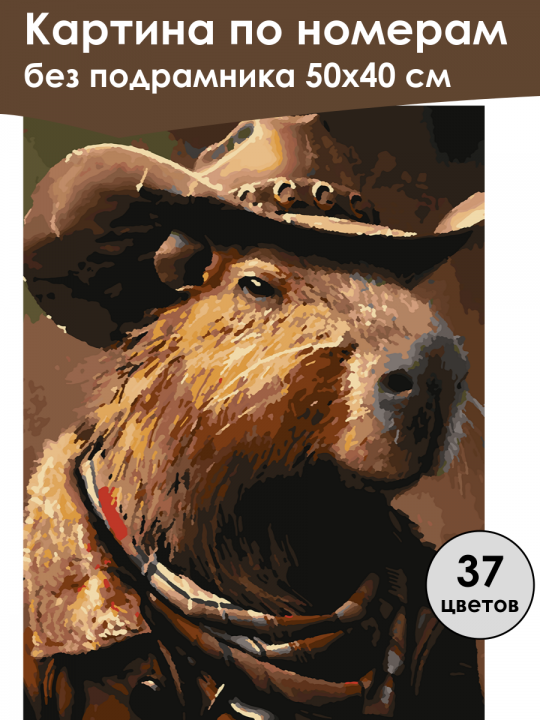 Картина по номерам
без подрамника 50х40 см

37
цветов